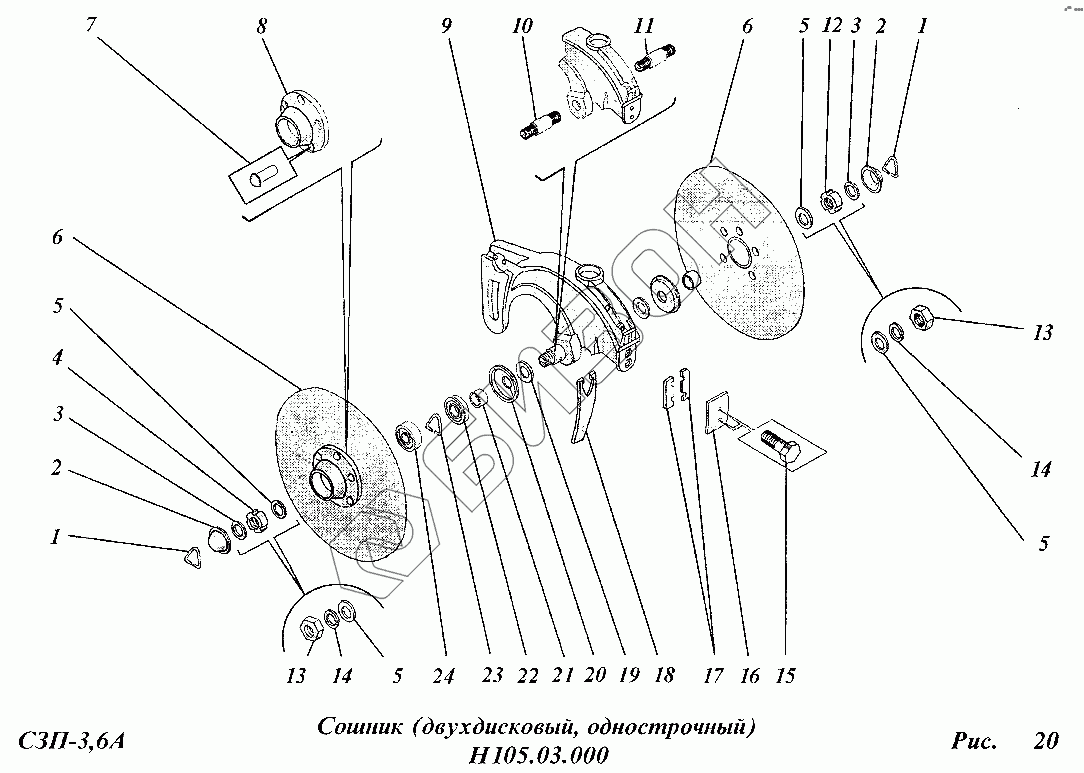 7 8 9 10 11 6 5 12 3 2 1

6

5

4

3

2

1

13

14

5

13 14 5 24 23 22 21 20 19 18 17 16 15

СЗП-3,6А

Сошник (двухдисковый, однострочный)
Н105.03.000

Рис. 20