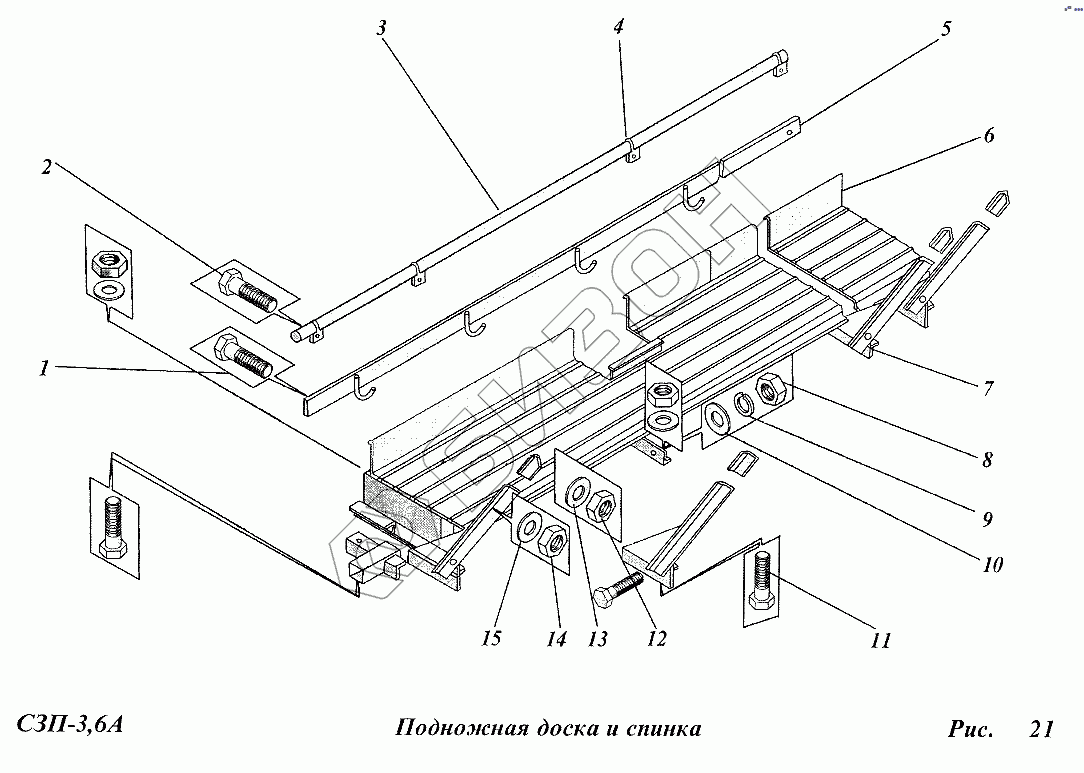 3
4
5
2
6
1
7
8
9
10
11
15
14
13
12

СЗП-3,6А
Подножная доска и спинка
Рис. 21