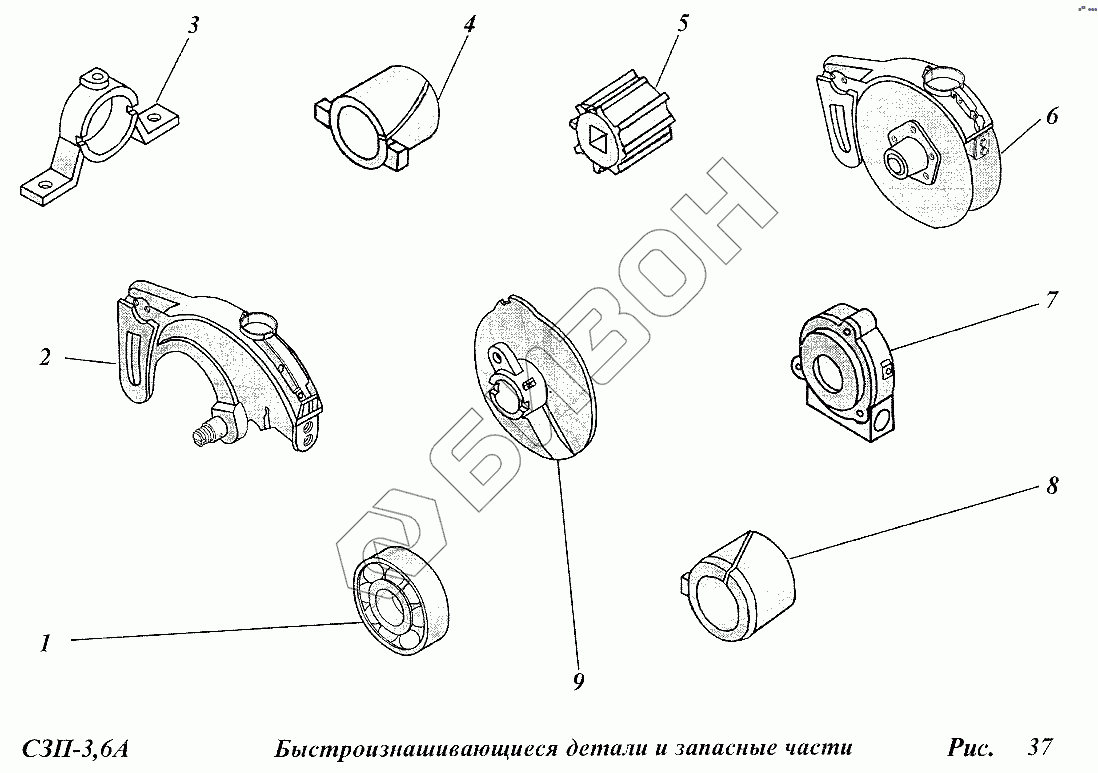 3
4
5
6
2
7
8
1
9
БИЗОН

СЗП-3,6А Быстроизнашивающиеся детали и запасные части Рис. 37