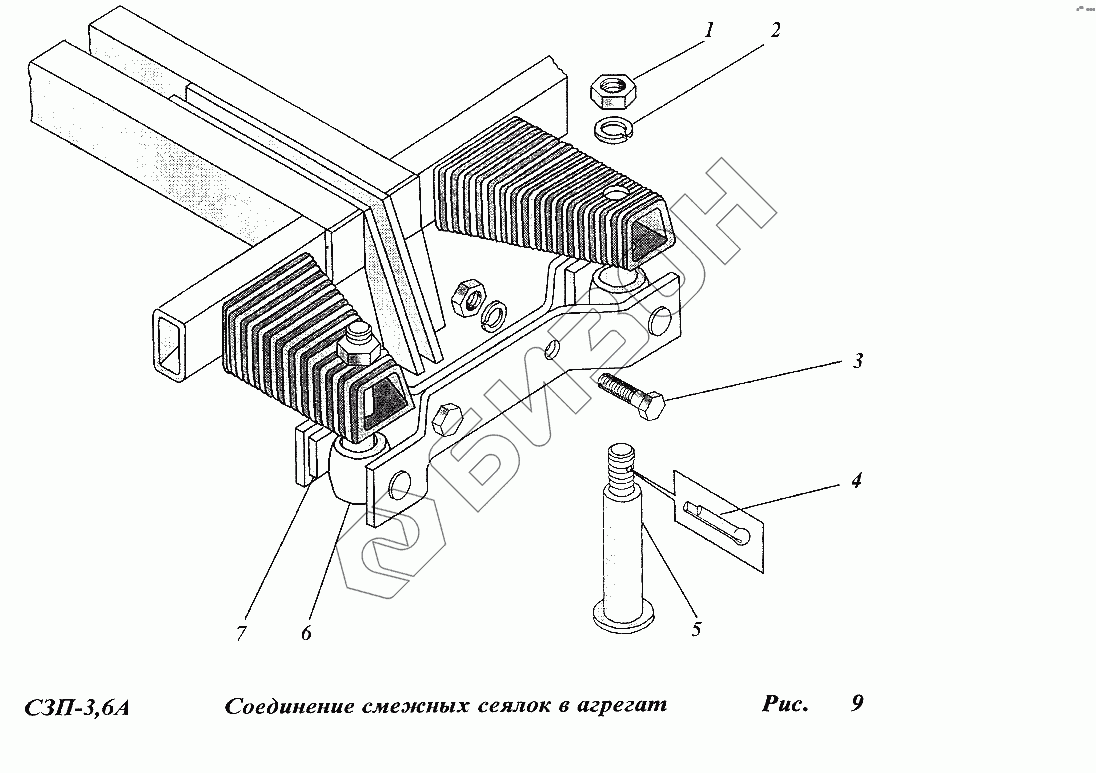 1
2
3
4
5
6
7
БИЗОН

СЗП-3,6А Соединение смежных сеялок в агрегат Рис. 9