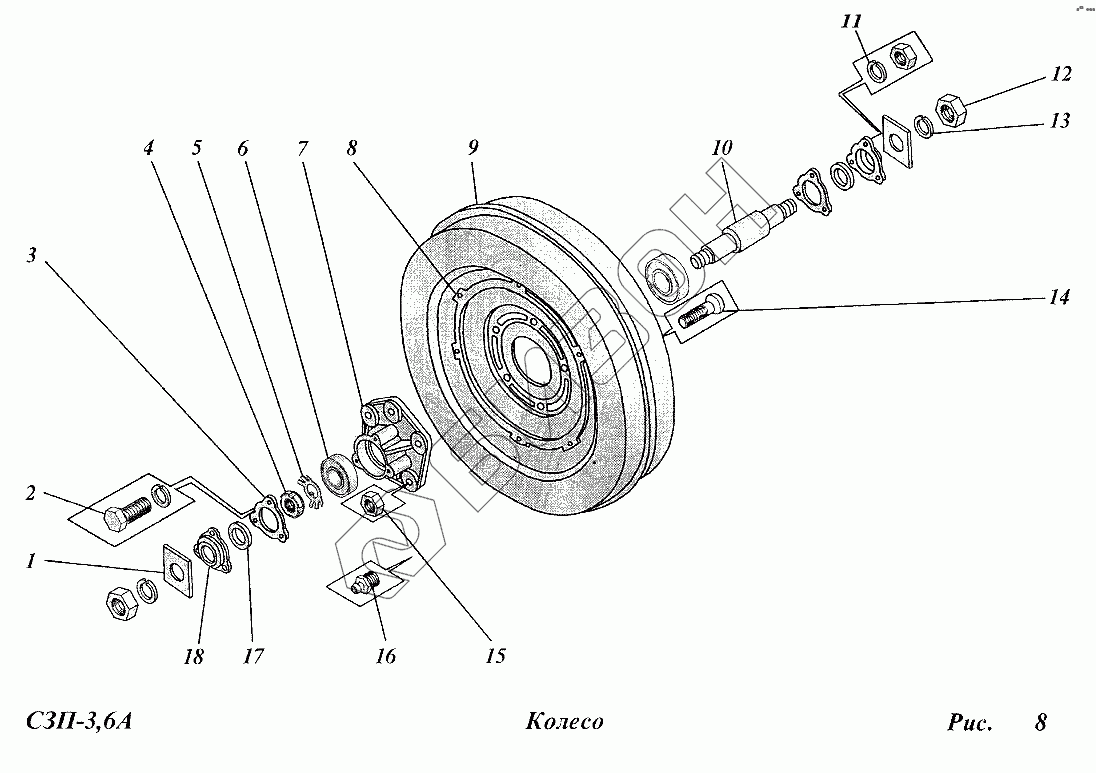 11
12
13
4 5 6 7 8 9
10
3
14
2
1
18 17 16 15

СЗП-3,6А Колесо Рис. 8