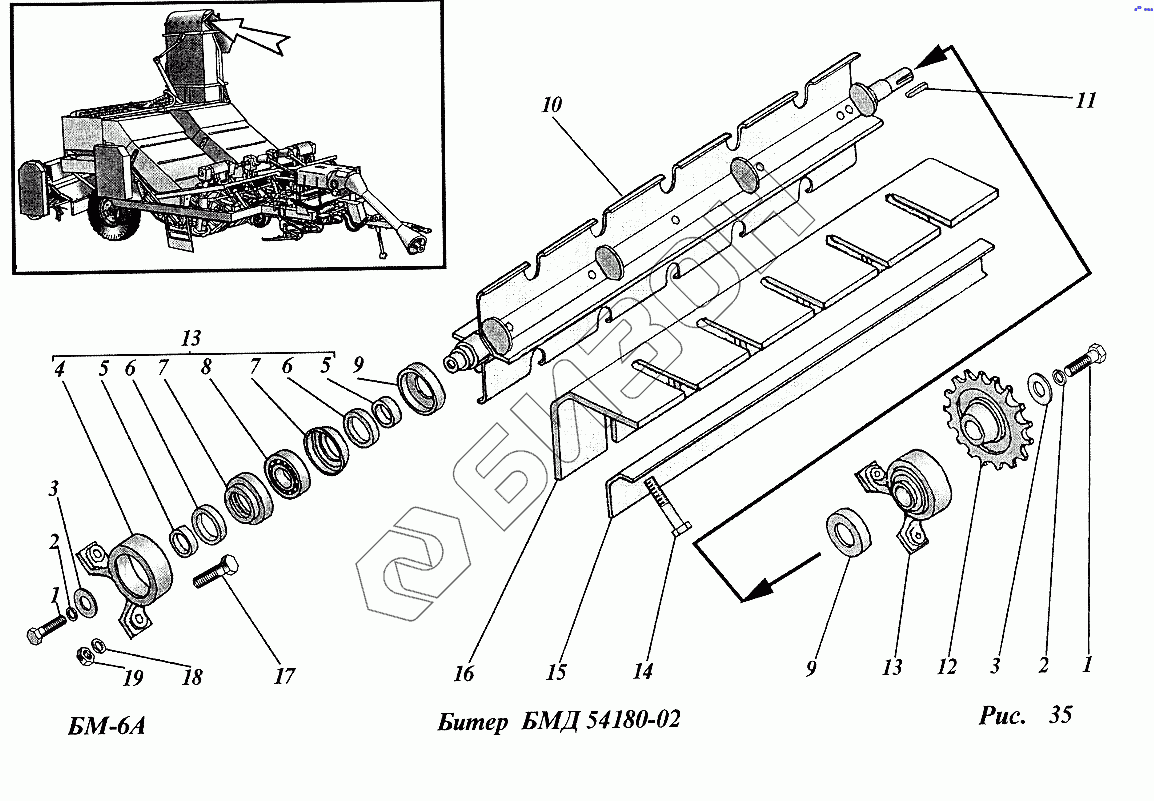 10

11

13

4 5 6 7 8 7 6 5 9

3

2

1

19 18

17

16

15

14

9

13

12

3

2

1

БИЗОН

БМ-6А

Битер БМД 54180-02

Рис. 35