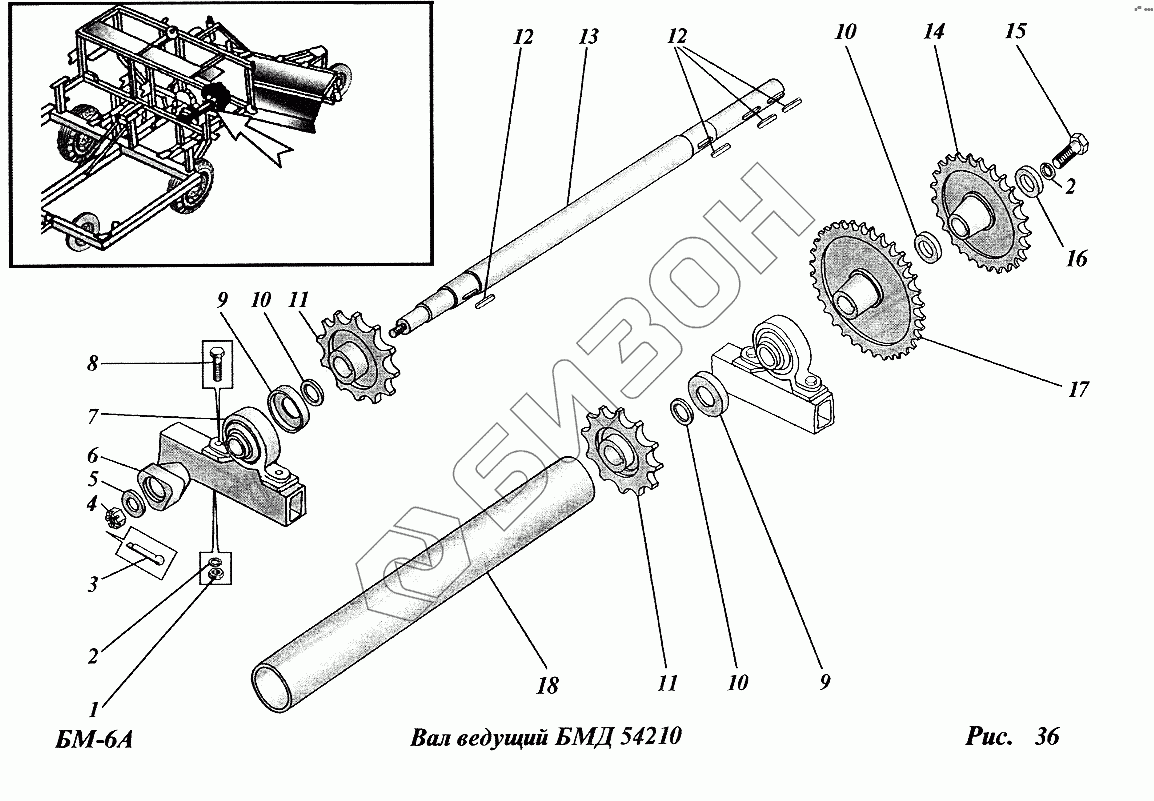 12
13
12
10
14
15
2
16
17
9
10
11
8
7
6
5
4
3
2
1
18
11
10
9
БИЗОН
БМ-6А
Вал ведущий БМД 54210
Рис. 36