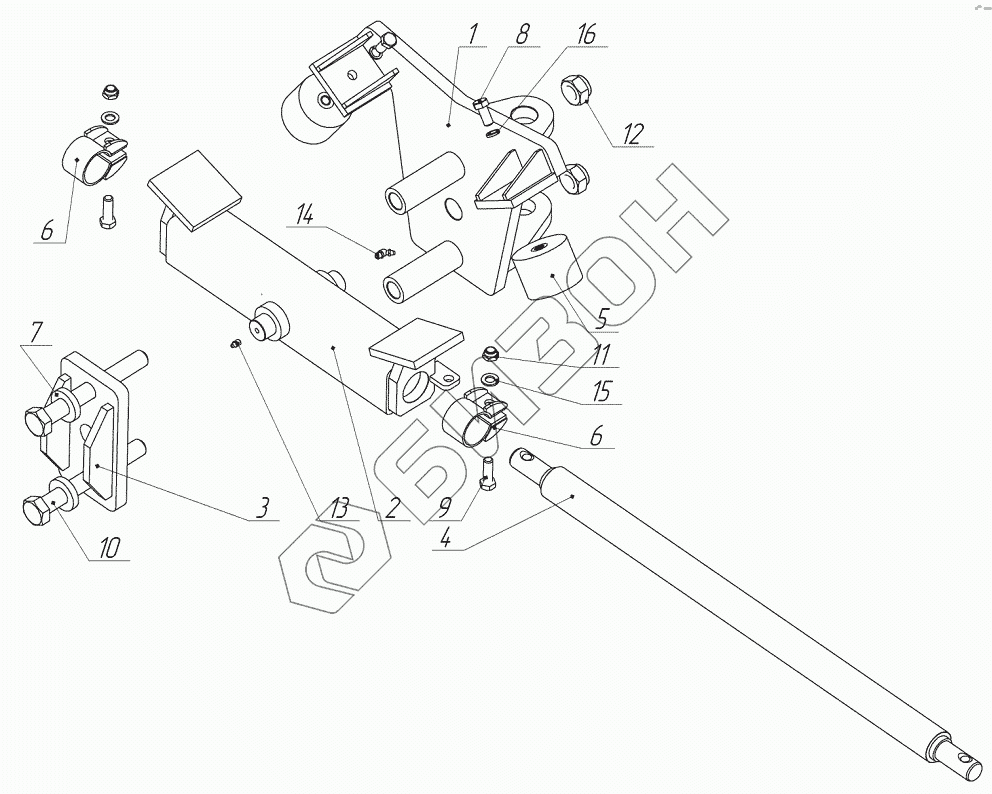 1
8
16
12
6
14
5
11
15
6
7
3
13
2
9
4
10
БИЗОН