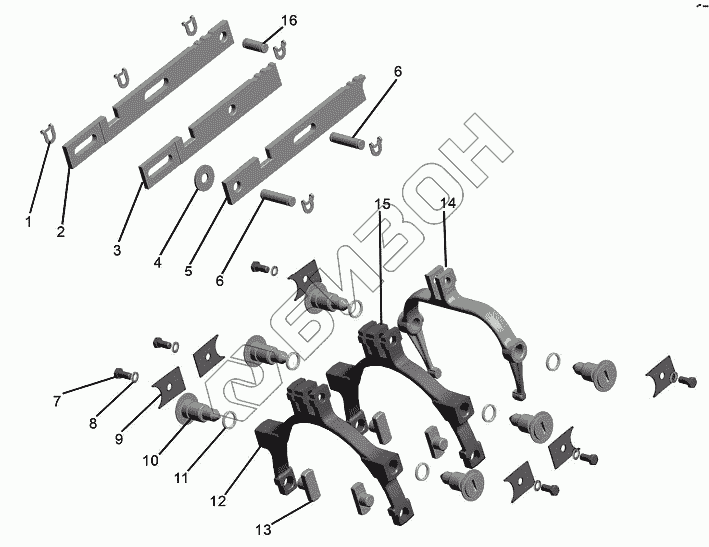 16
6
1
2
3
4
5
6
15
14
7
8
9
10
11
12
13
БИЗОН