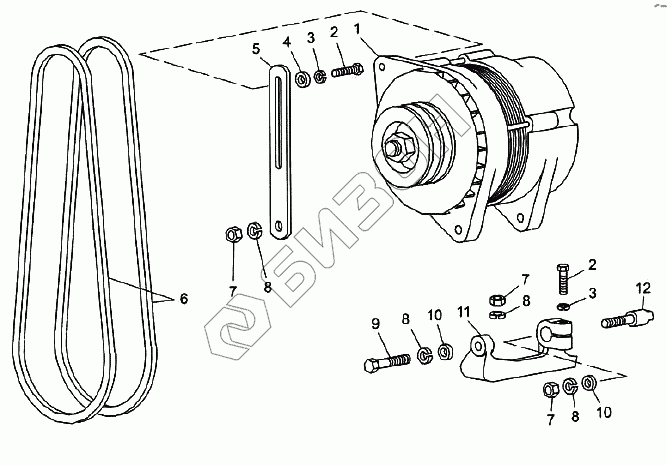 5 4 3 2 1

7 8

6

2
7
8 3 12

9 8 10 11

7 8 10

БИЗОН