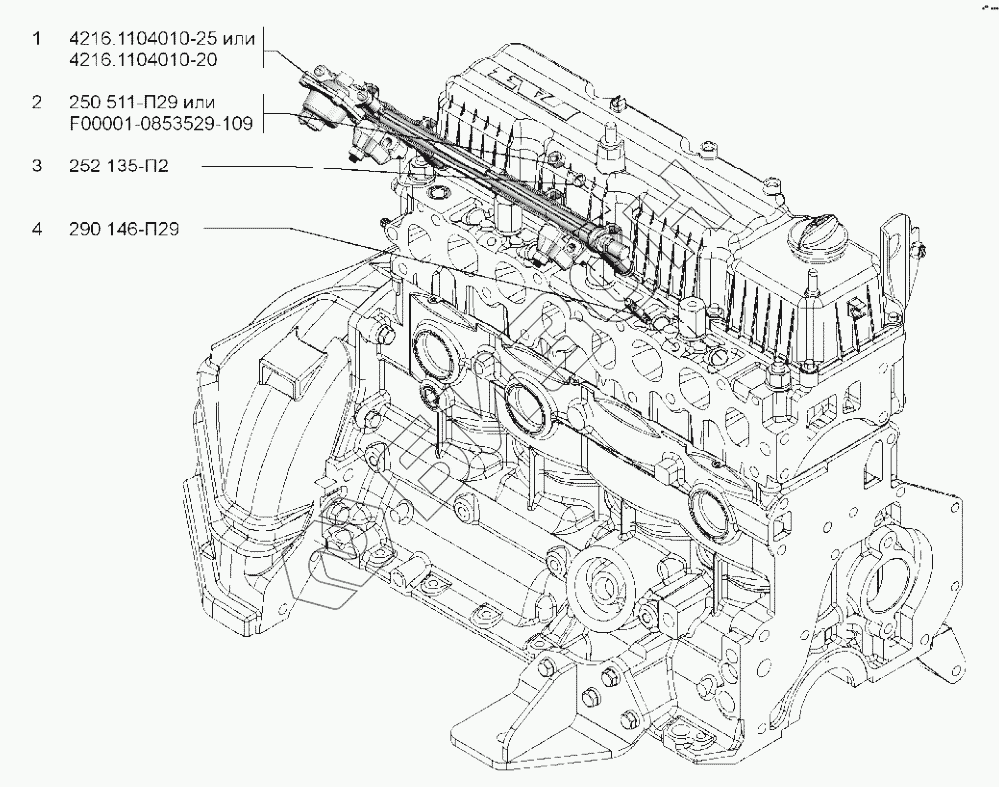 1 4216.1104010-25 или
4216.1104010-20

2 250 511-П29 или
F00001-0853529-109

3 252 135-П2

4 290 146-П29