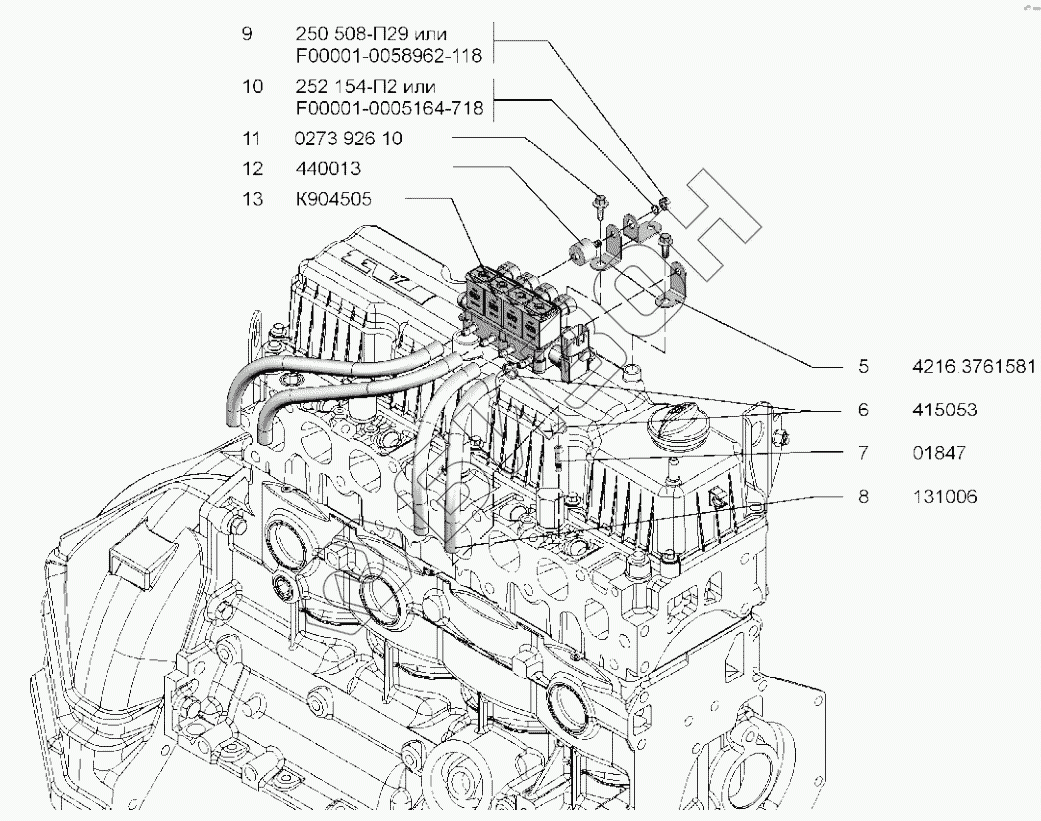 9 250 508-П29 или F00001-0058962-118

10 252 154-П2 или F00001-0005164-718

11 0273 926 10

12 440013

13 К904505

5 4216 3761581

6 415053

7 01847

8 131006