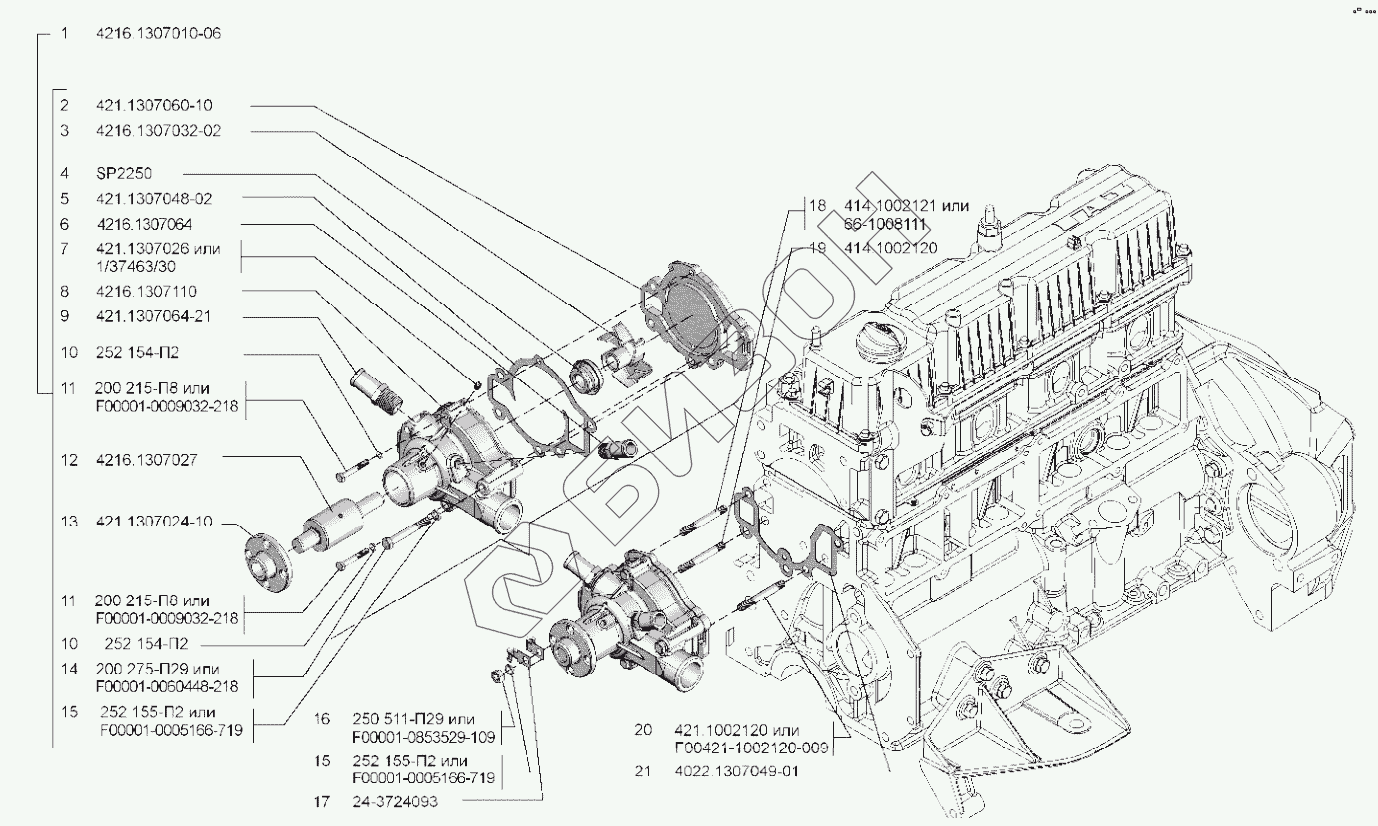 1 4216.1307010-06

2 421.1307060-10
3 4216.1307032-02
4 SP2250
5 421.1307048-02
6 4216.1307064
7 421.1307026 или 1/37463/30
8 4216.1307110
9 421.1307064-21
10 252 154-П2
11 200 215-П8 или F00001-0009032-218
12 4216.1307027
13 421.1307024-10
11 200 215-П8 или F00001-0009032-218
10 252 154-П2
14 200 275-П29 или F00001-0060448-218
15 252 155-П2 или F00001-0005166-719
16 250 511-П29 или F00001-0853529-109
15 252 155-П2 или F00001-0005166-719
17 24-3724093
18 414.1002121 или 66-1008111
19 414.1002120
20 421.1002120 или F00421-1002120-009
21 4022.1307049-01

БИЗОН