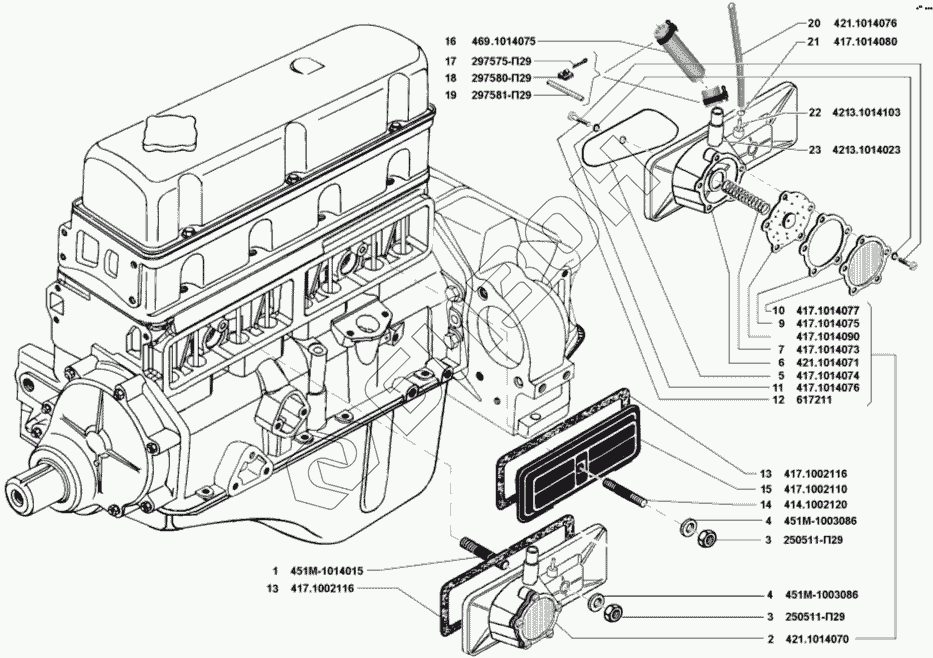 16 469.1014075
17 297575-П29
18 297580-П29
19 297581-П29
20 421.1014076
21 417.1014080
22 4213.1014103
23 4213.1014023
10 417.1014077
9 417.1014075
417.1014090
7 417.1014073
6 421.1014071
5 417.1014074
11 417.1014076
12 617211
13 417.1002116
15 417.1002110
14 414.1002120
4 451М-1003086
3 250511-П29
1 451М-1014015
13 417.1002116
4 451М-1003086
3 250511-П29
2 421.1014070