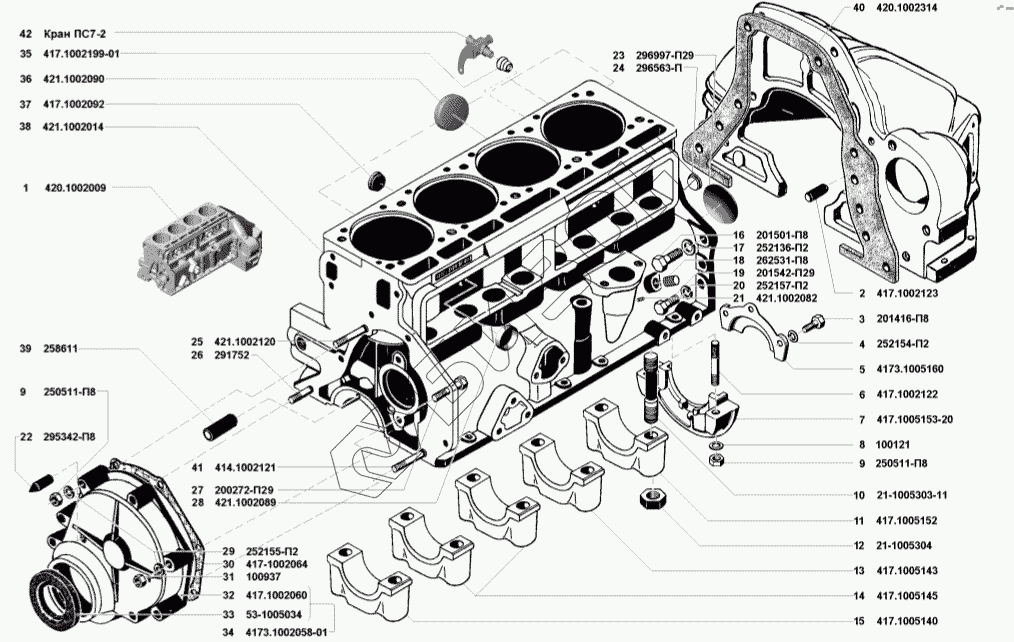 42 Кран ПС7-2
35 417.1002199-01
36 421.1002090
37 417.1002092
38 421.1002014
1 420.1002009
39 258611
9 250511-П8
22 295342-П8
25 421.1002120
26 291752
41 414.1002121
27 200272-П29
28 421.1002089
29 252155-П2
30 417-1002064
31 100937
32 417.1002060
33 53-1005034
34 4173.1002058-01
40 420.1002314
23 296997-П29
24 296563-П
16 201501-П8
17 252136-П2
18 262531-П8
19 201542-П29
20 252157-П2
21 421.1002082
2 417.1002123
3 201416-П8
4 252154-П2
5 4173.1005160
6 417.1002122
7 417.1005153-20
8 100121
9 250511-П8
10 21-1005303-11
11 417.1005152
12 21-1005304
13 417.1005143
14 417.1005145
15 417.1005140