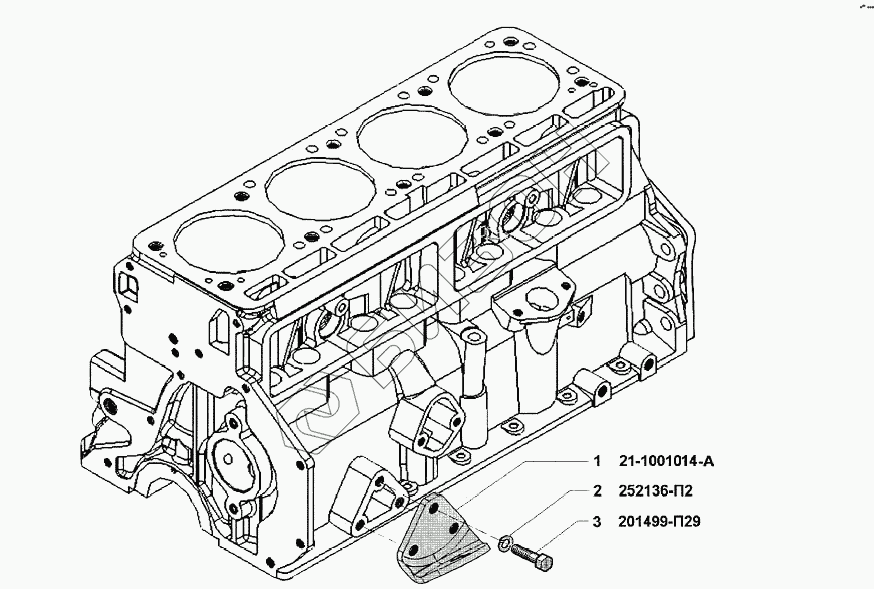 1 21-1001014-А
2 252136-П2
3 201499-П29