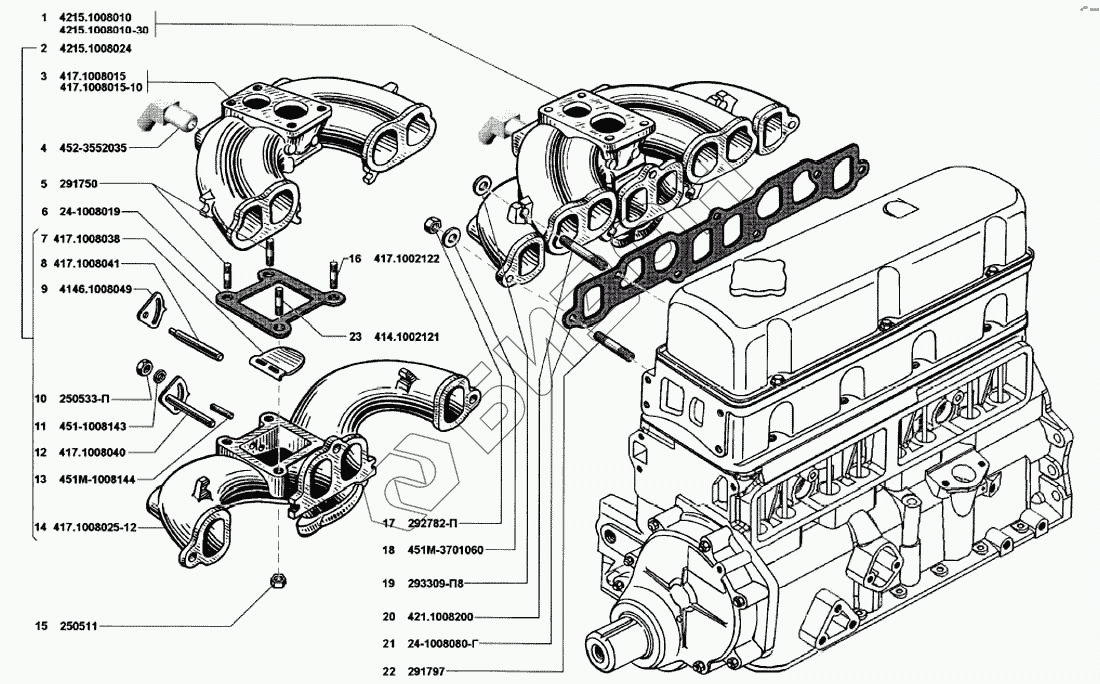 1 4215.1008010
4215.1008010-30

2 4215.1008024

3 417.1008015
417.1008015-10

4 452-3552035

5 291750

6 24-1008019

7 417.1008038

8 417.1008041

9 4146.1008049

10 250533-П

11 451-1008143

12 417.1008040

13 451М-1008144

14 417.1008025-12

15 250511

16

417.1002122

23 414.1002121

17 292782-П

18 451М-3701060

19 293309-П8

20 421.1008200

21 24-1008080-Г

22 291797