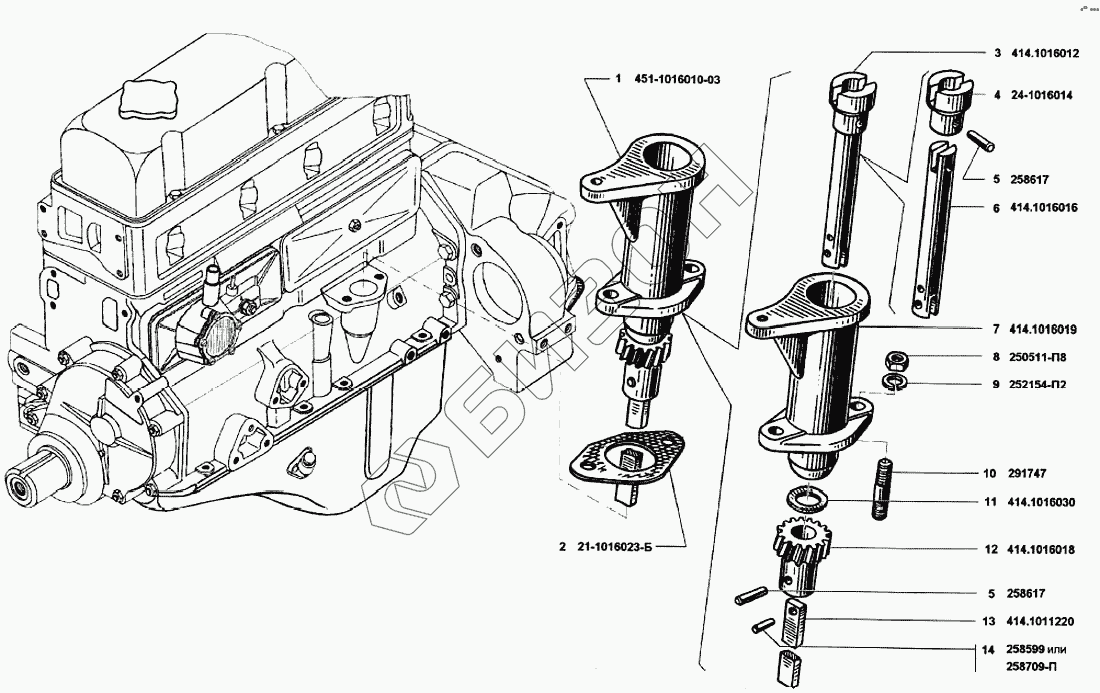 1 451-1016010-03
2 21-1016023-Б
3 414.1016012
4 24-1016014
5 258617
6 414.1016016
7 414.1016019
8 250511-П8
9 252154-П2
10 291747
11 414.1016030
12 414.1016018
5 258617
13 414.1011220
14 258599 или 258709-П
БИЗОН