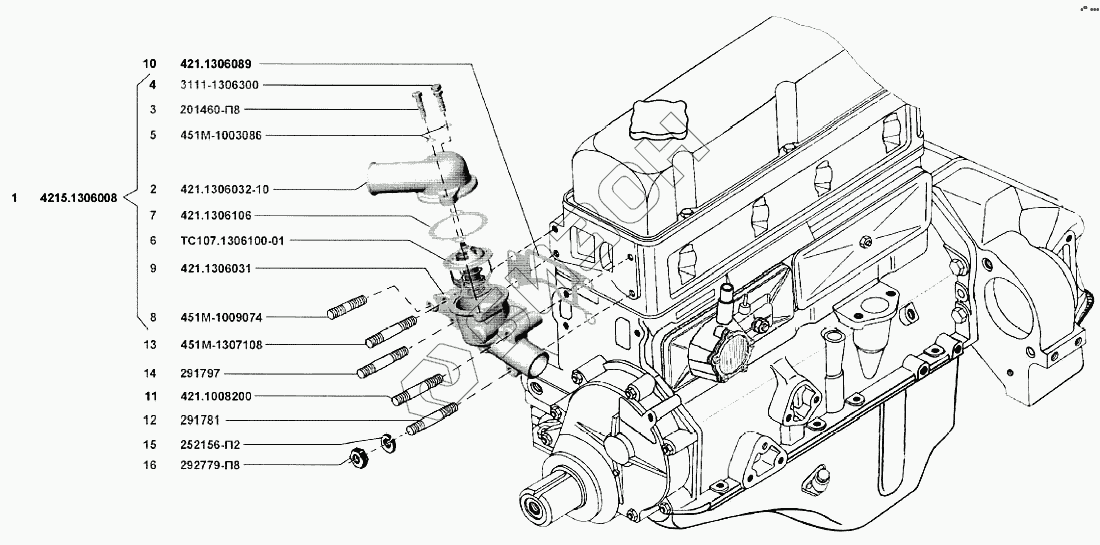 10 421.1306089
4 3111-1306300
3 201460-П8
5 451М-1003086
1 4215.1306008
2 421.1306032-10
7 421.1306106
6 ТС107.1306100-01
9 421.1306031
8 451М-1009074
13 451М-1307108
14 291797
11 421.1008200
12 291781
15 252156-П2
16 292779-П8