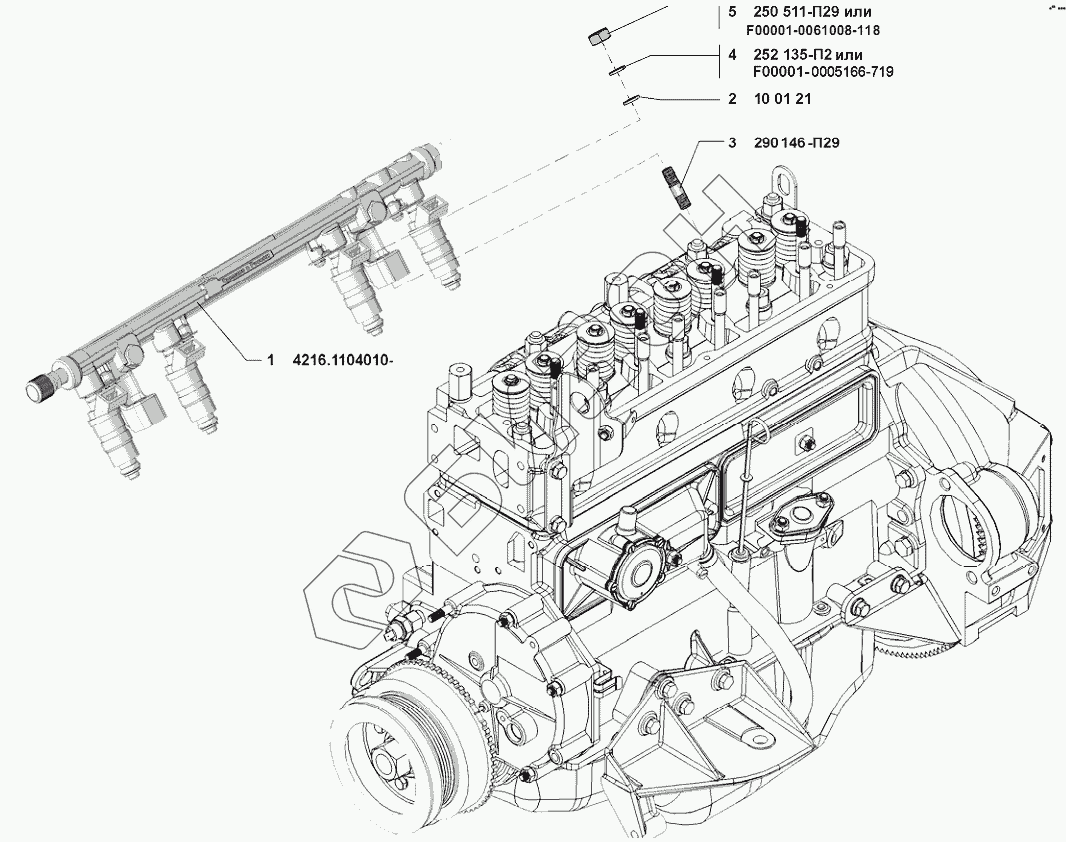 5 250 511-П29 или
F00001-0061008-118

4 252 135-П2 или
F00001-0005166-719

2 10 01 21

3 290 146 -П29

1 4216.1104010-