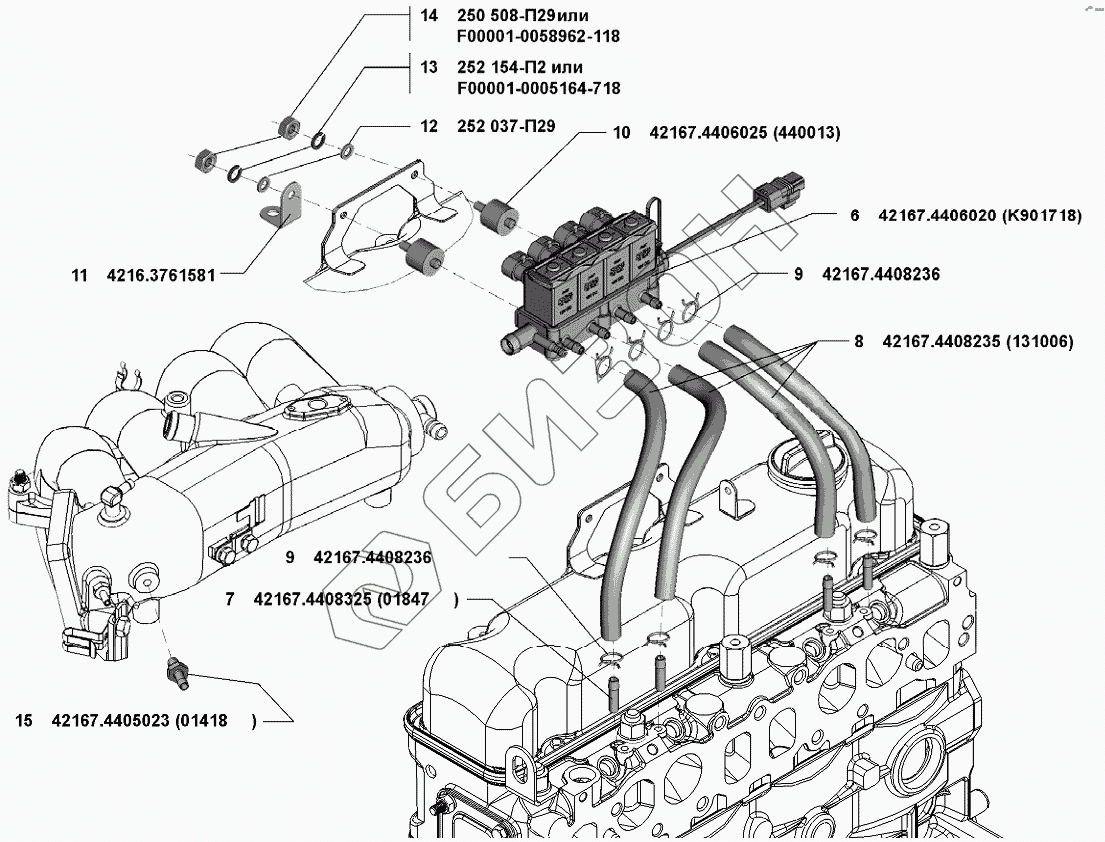 14 250 508-П29или F00001-0058962-118

13 252 154-П2 или F00001-0005164-718

12 252 037-П29

10 42167.4406025 (440013)

6 42167.4406020 (K901718)

11 4216.3761581

9 42167.4408236

8 42167.4408235 (131006)

9 42167.4408236

7 42167.4408325 (01847 )

15 42167.4405023 (01418 )

БИЗОН