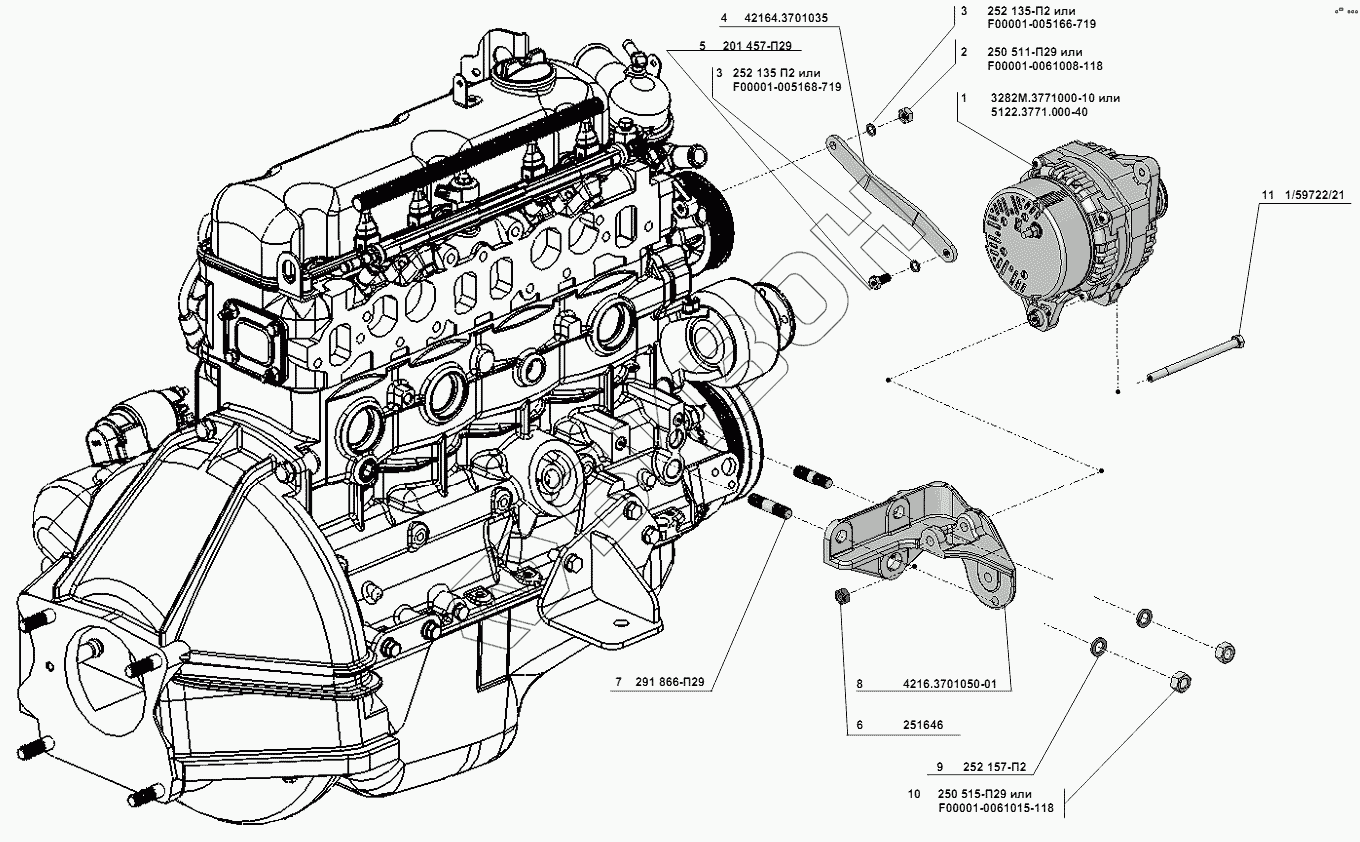 4 42164.3701035

5 201 457-П29

3 252 135 П2 или F00001-005168-719

3 252 135-П2 или F00001-005166-719

2 250 511-П29 или F00001-0061008-118

1 3282М.3771000-10 или 5122.3771.000-40

11 1/59722/21

7 291 866-П29

8 4216.3701050-01

6 251646

9 252 157-П2

10 250 515-П29 или F00001-0061015-118