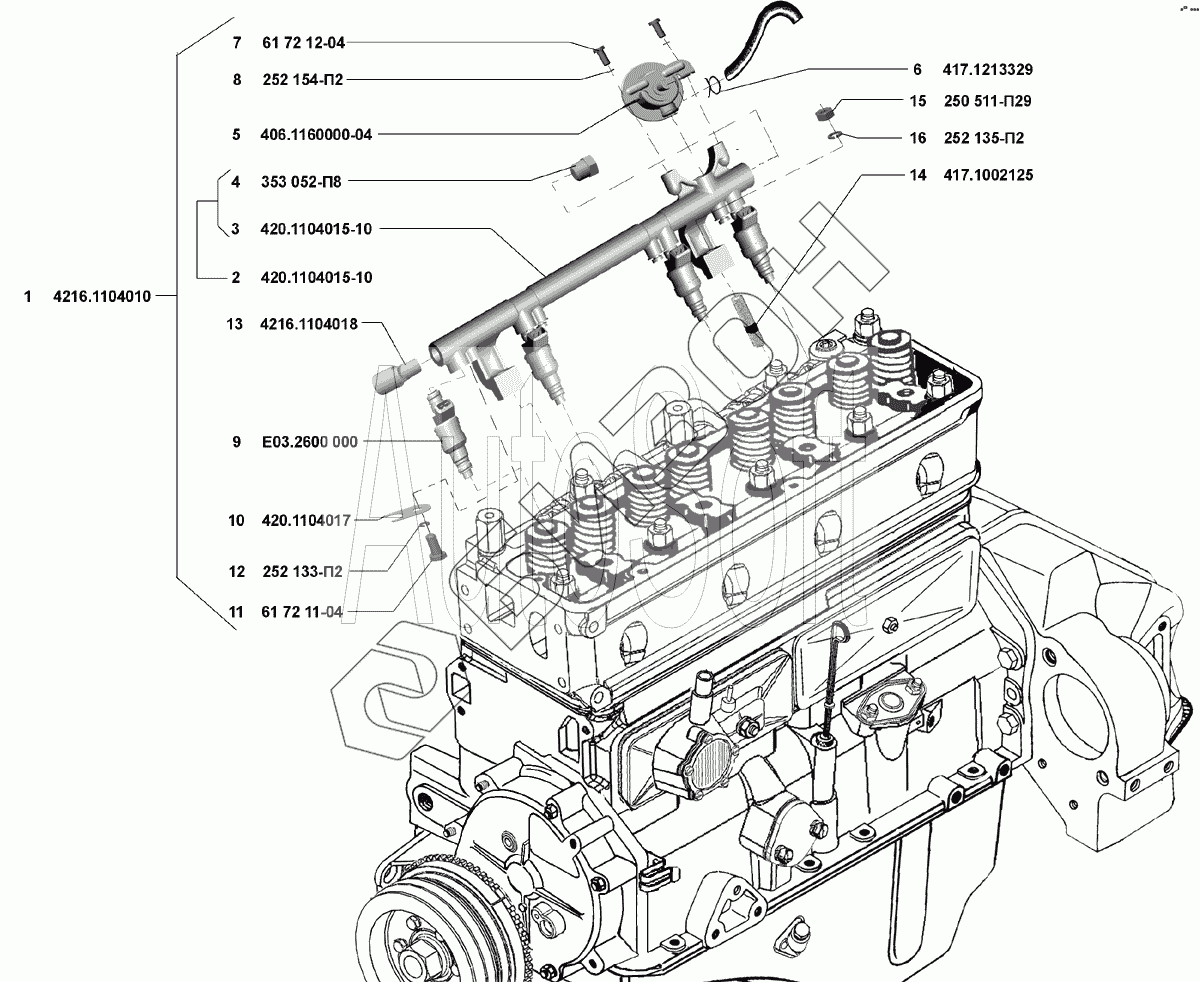 7 61 72 12-04
8 252 154-П2
5 406.1160000-04
4 353 052-П8
3 420.1104015-10
2 420.1104015-10
1 4216.1104010
13 4216.1104018
9 E03.2600 000
10 420.1104017
12 252 133-П2
11 61 72 11-04
6 417.1213329
15 250 511-П29
16 252 135-П2
14 417.1002125
AutoSoft