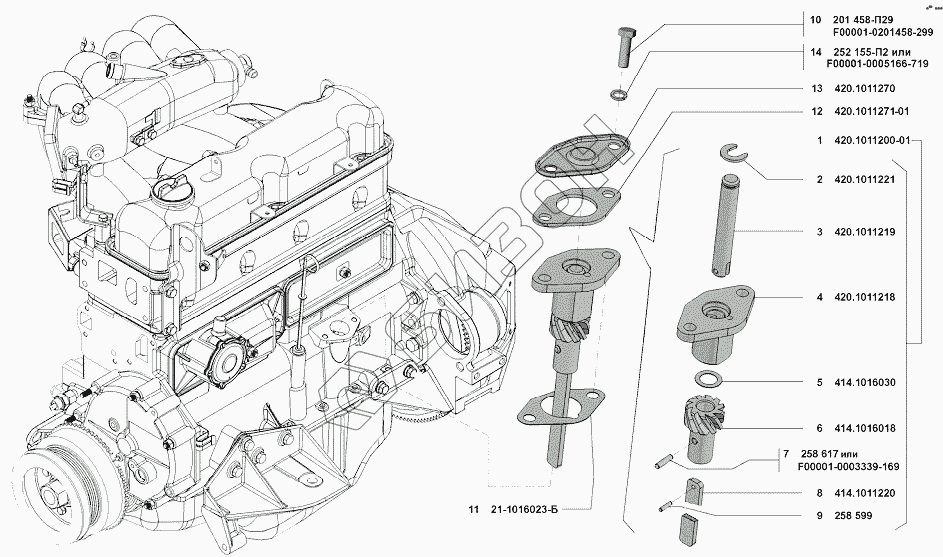 10 201 458-П29
F00001-0201458-299

14 252 155-П2 или
F00001-0005166-719

13 420.1011270

12 420.1011271-01

1 420.1011200-01

2 420.1011221

3 420.1011219

4 420.1011218

5 414.1016030

6 414.1016018

7 258 617 или
F00001-0003339-169

8 414.1011220

9 258 599

11 21-1016023-Б