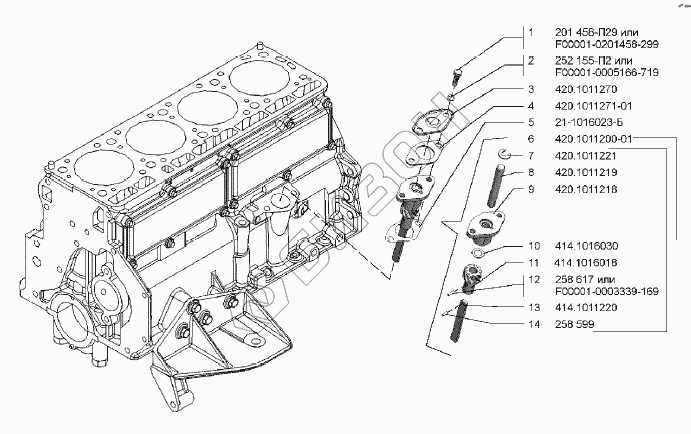 1 201 456-П29 или F00001-0201458-299
2 252 155-П2 или F00001-0005166-719
3 420.1011270
4 420.1011271-01
5 21-1016023-Б
6 420.1011200-01
7 420.1011221
8 420.1011219
9 420.1011218
10 414.1016030
11 414.1016018
12 258 617 или F00001-0003339-169
13 414.1011220
14 258 599