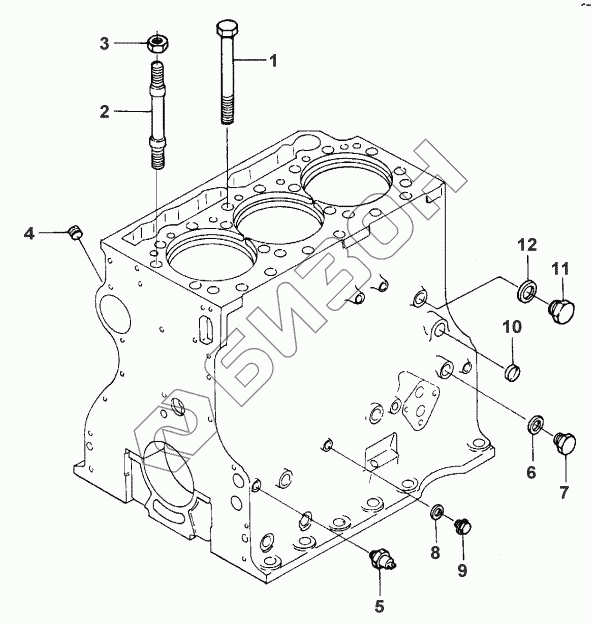 3
1
2
4
БИЗОН
12
11
10
6
7
8
9
5