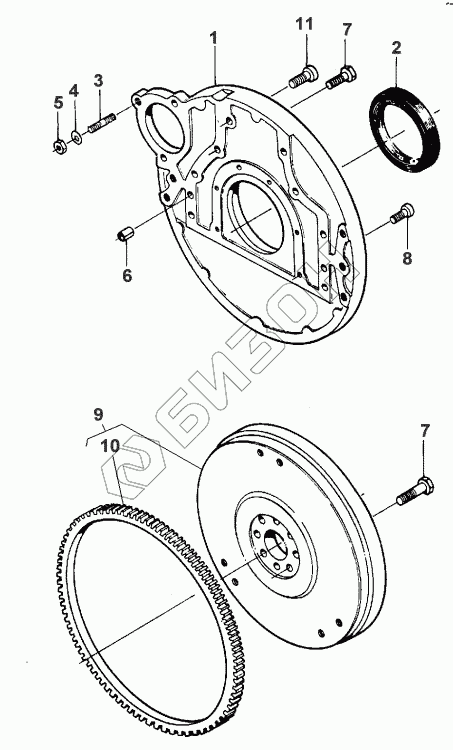 1
11
7
2
5
4
3
6
8
БИЗОН
9
10
7