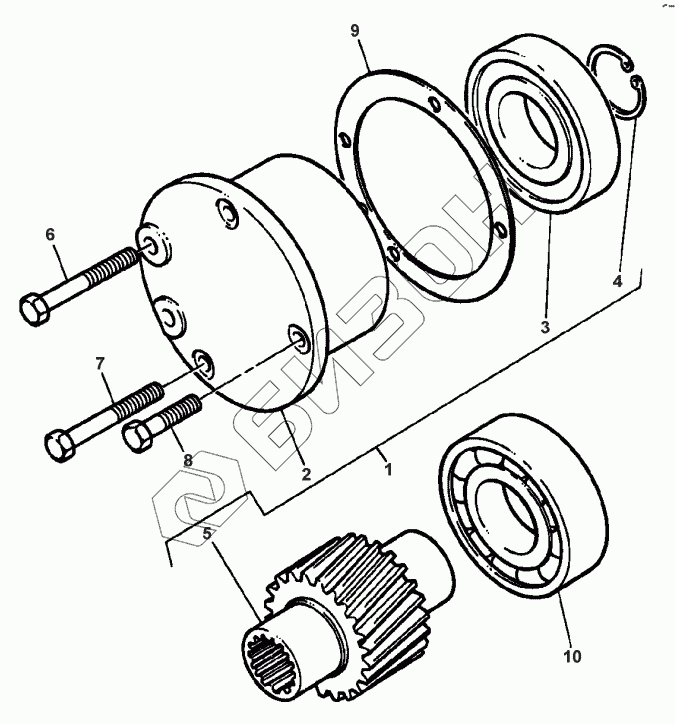 9
6
4
3
7
8
2
1
5
10
БИЗОН