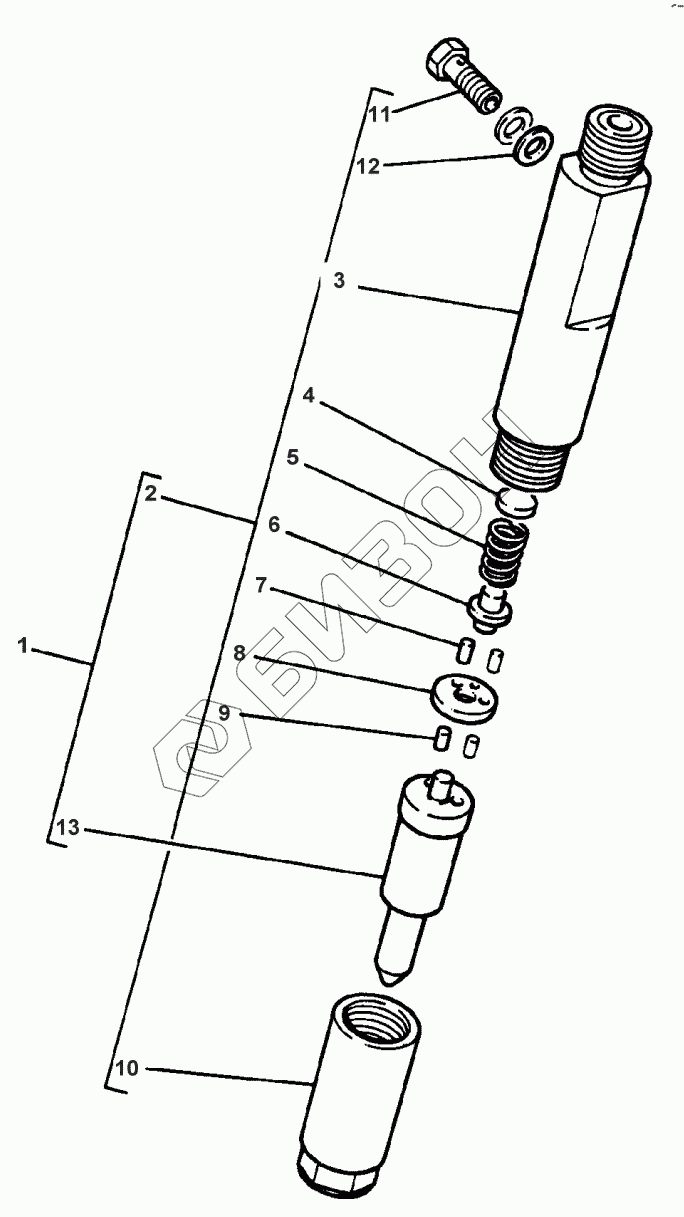 11
12
3
4
5
2
6
7
1
8
9
13
10
БИЗОН