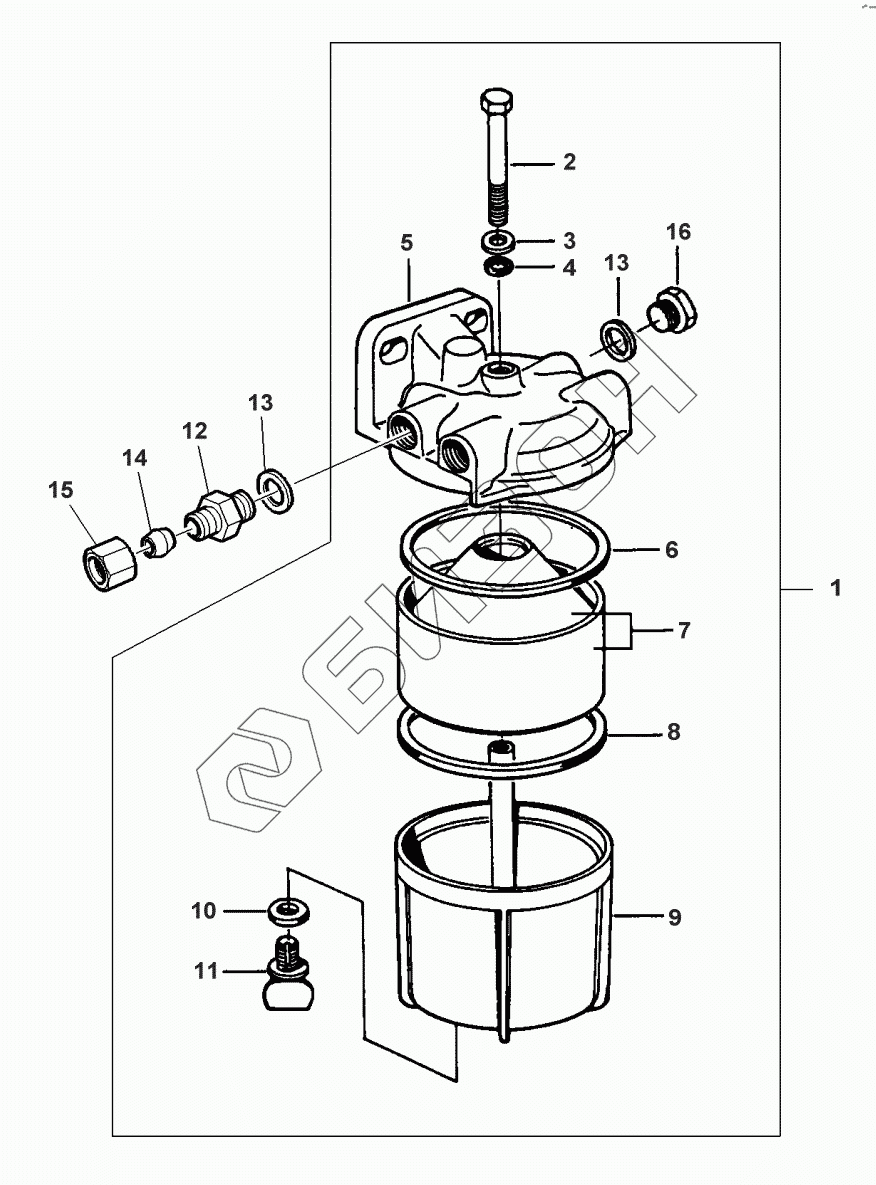 2
3
4
5
16
13
13
12
14
15
6
7
1
8
9
10
11
БИЗОН