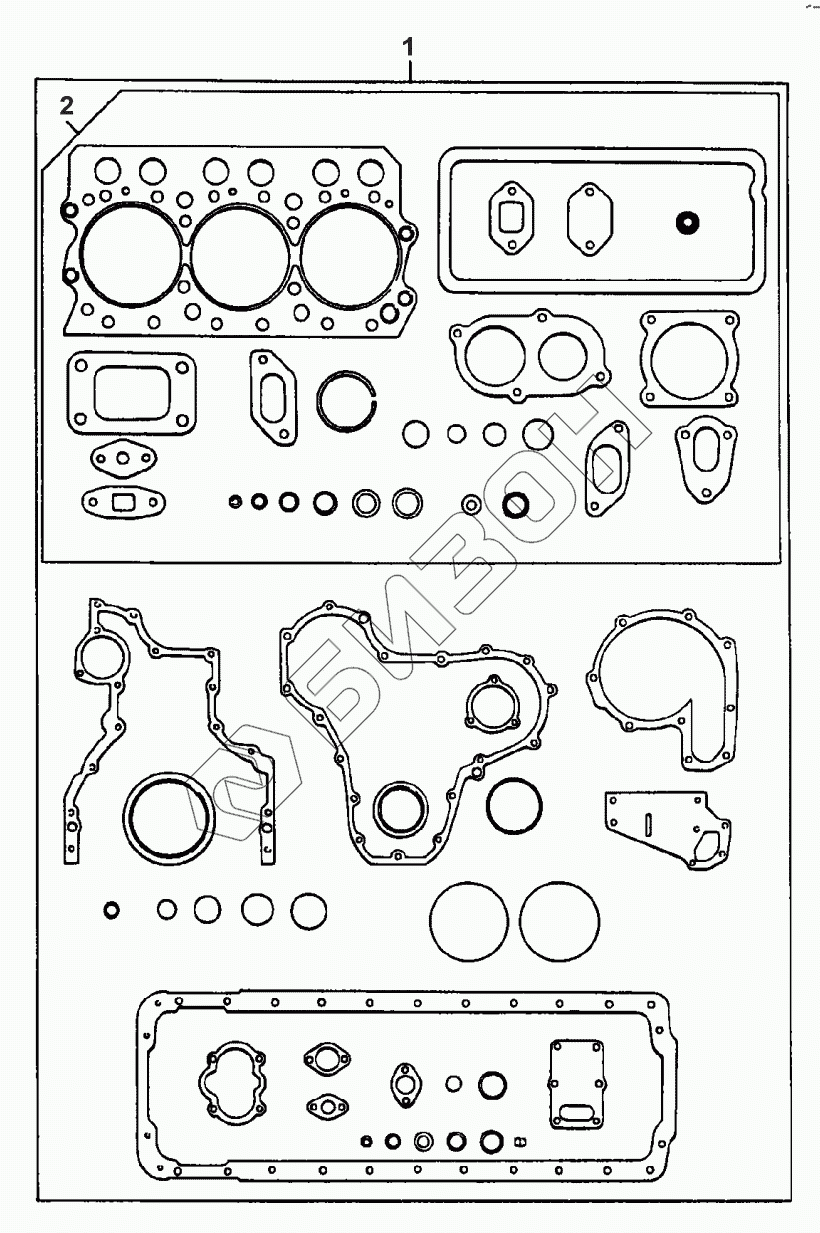 1

2

БИЗОН