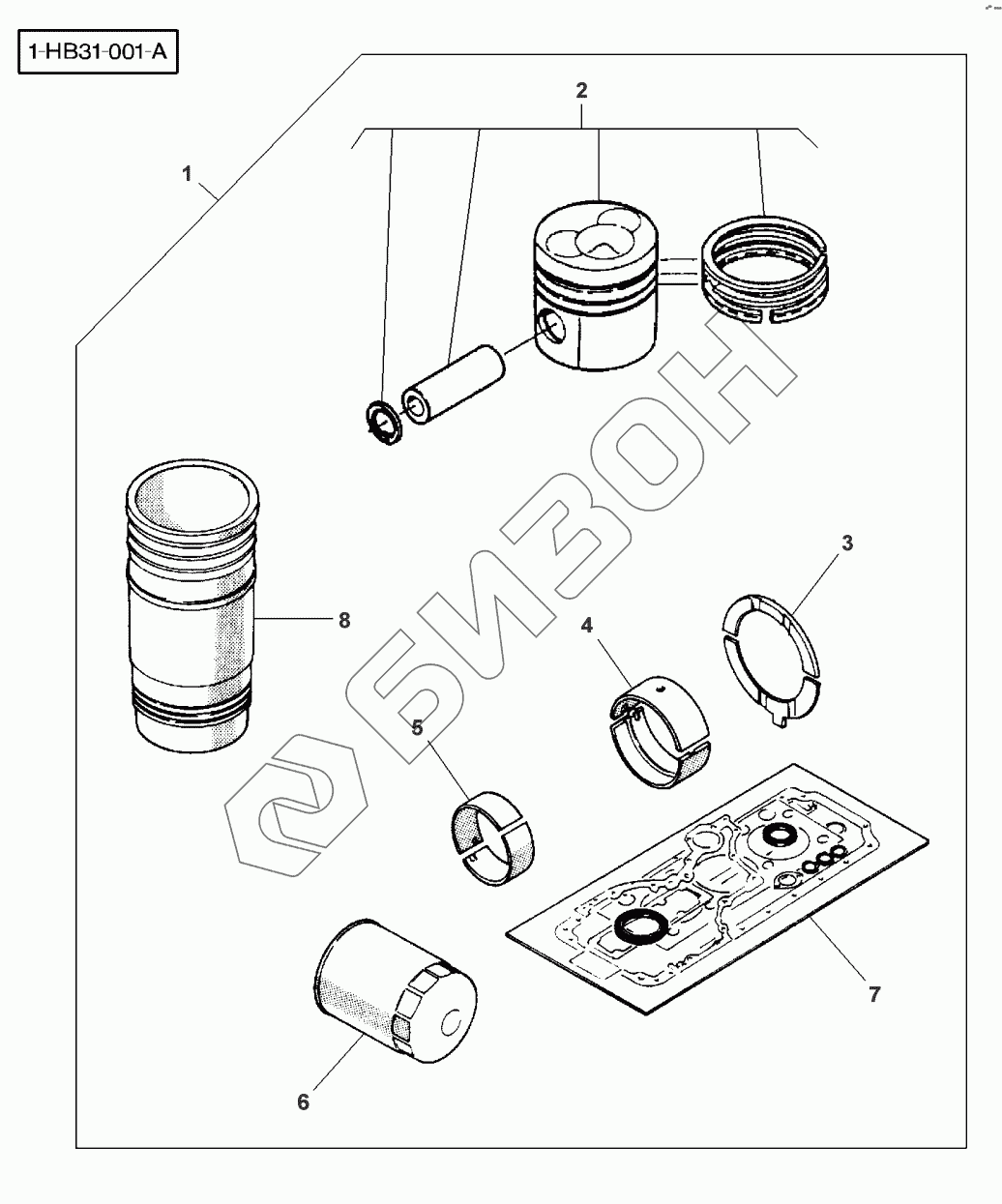 1-HB31-001-A

2

1

БИЗОН

3

8

4

5

7

6