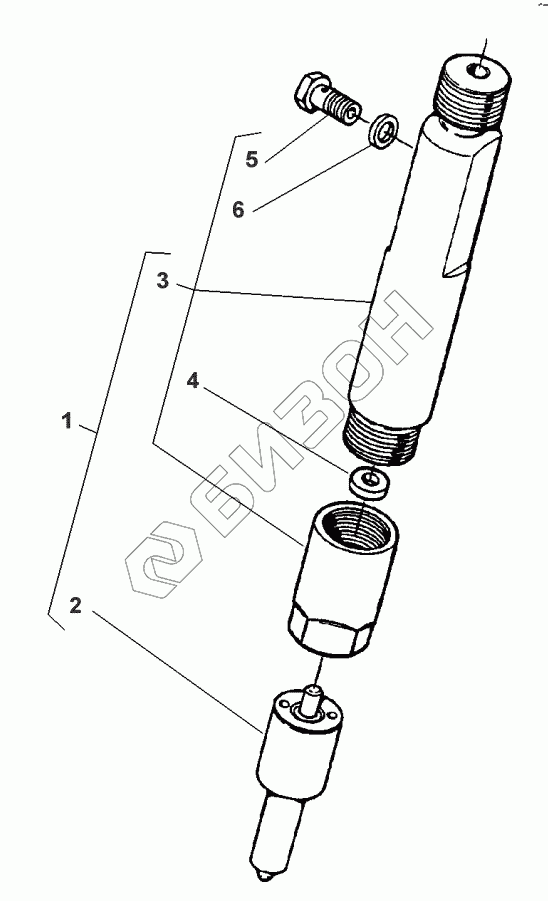 5
6
3
4
1
2
БИЗОН