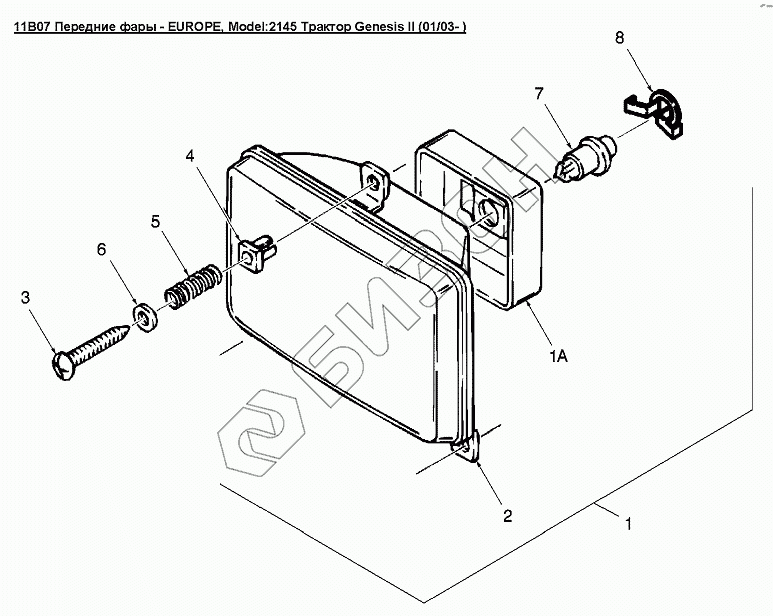 11B07 Передние фары - EUROPE, Model:2145 Трактор Genesis II (01/03- )

8

7

4

5

6

3

1A

2

1

БИЗОН