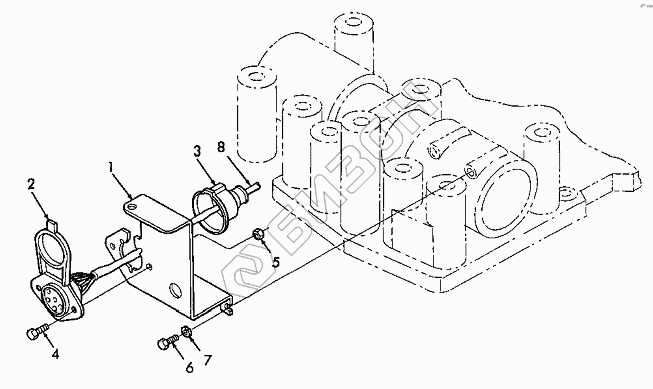 1
2
3
8
5
4
6
7
БИЗОН