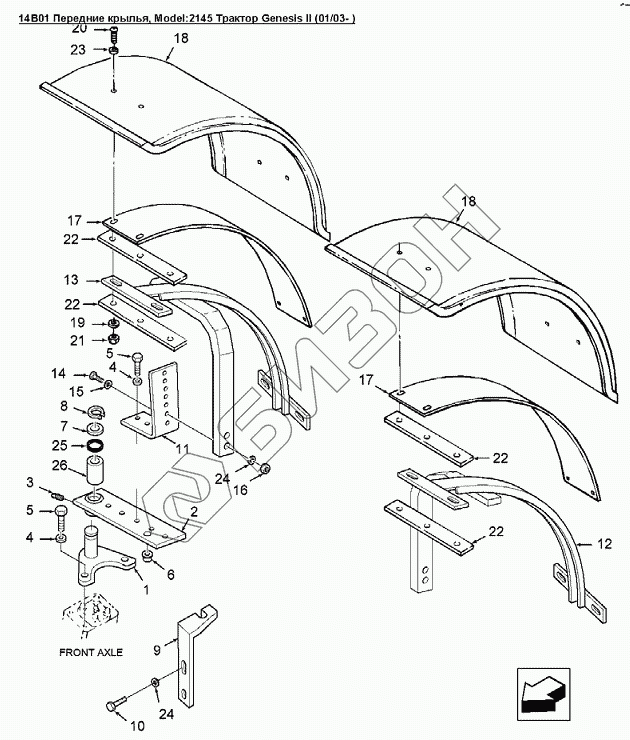 14B01 Передние крылья, Model:2145 Трактор Genesis II (01/03- )

20
23
18
17
22
13
22
19
21
5
4
14
15
8
7
25
26
3
5
4
11
24
16
2
6
1
FRONT AXLE
9
10
24
18
17
22
22
12
БИЗОН