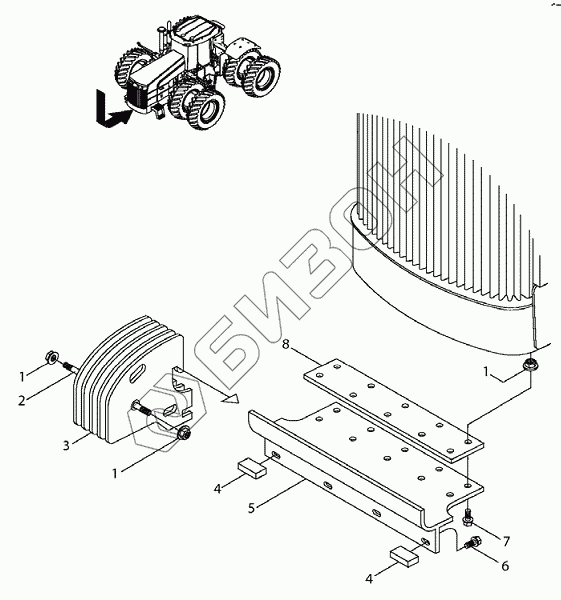 БИЗОН

8

1

1

2

3

1

4

5

7

6

4