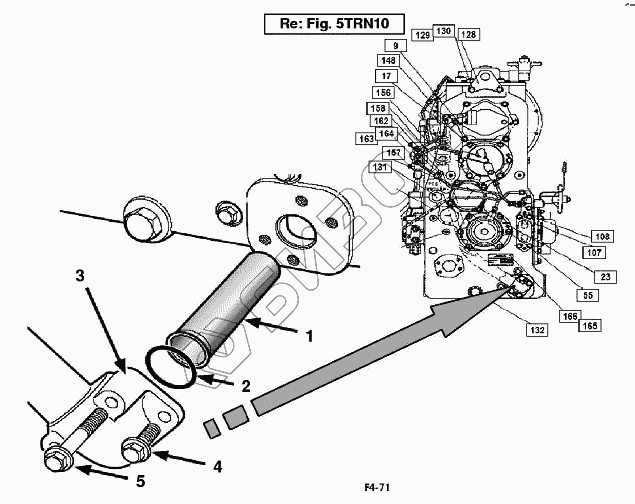 Re: Fig. 5TRN10

129
130
128
9
148
17
156
158
162
164
163
157
131
108
107
23
55
166
165
132
1
2
3
4
5

F4-71