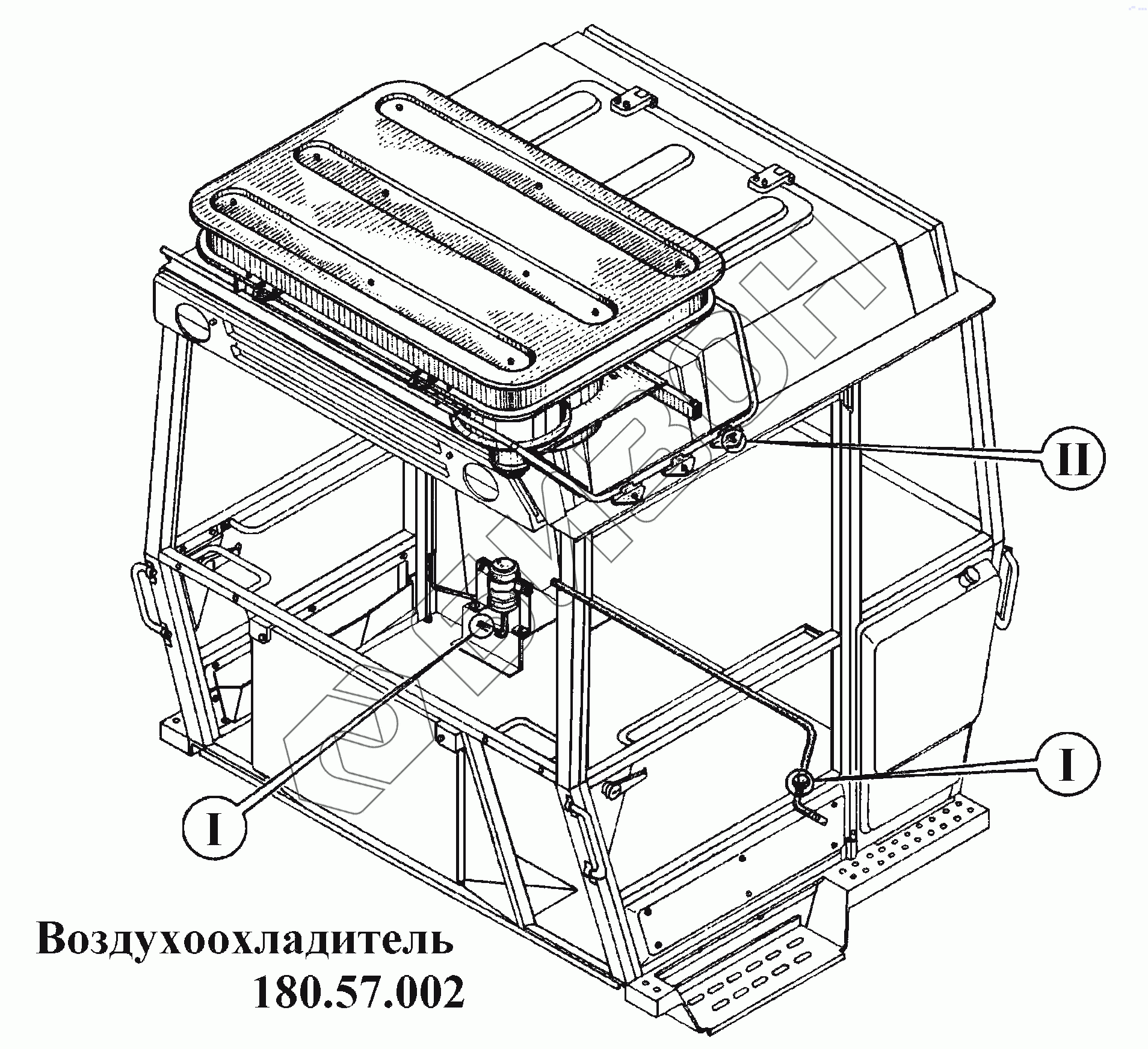 II

I

I

Воздухоохладитель
180.57.002