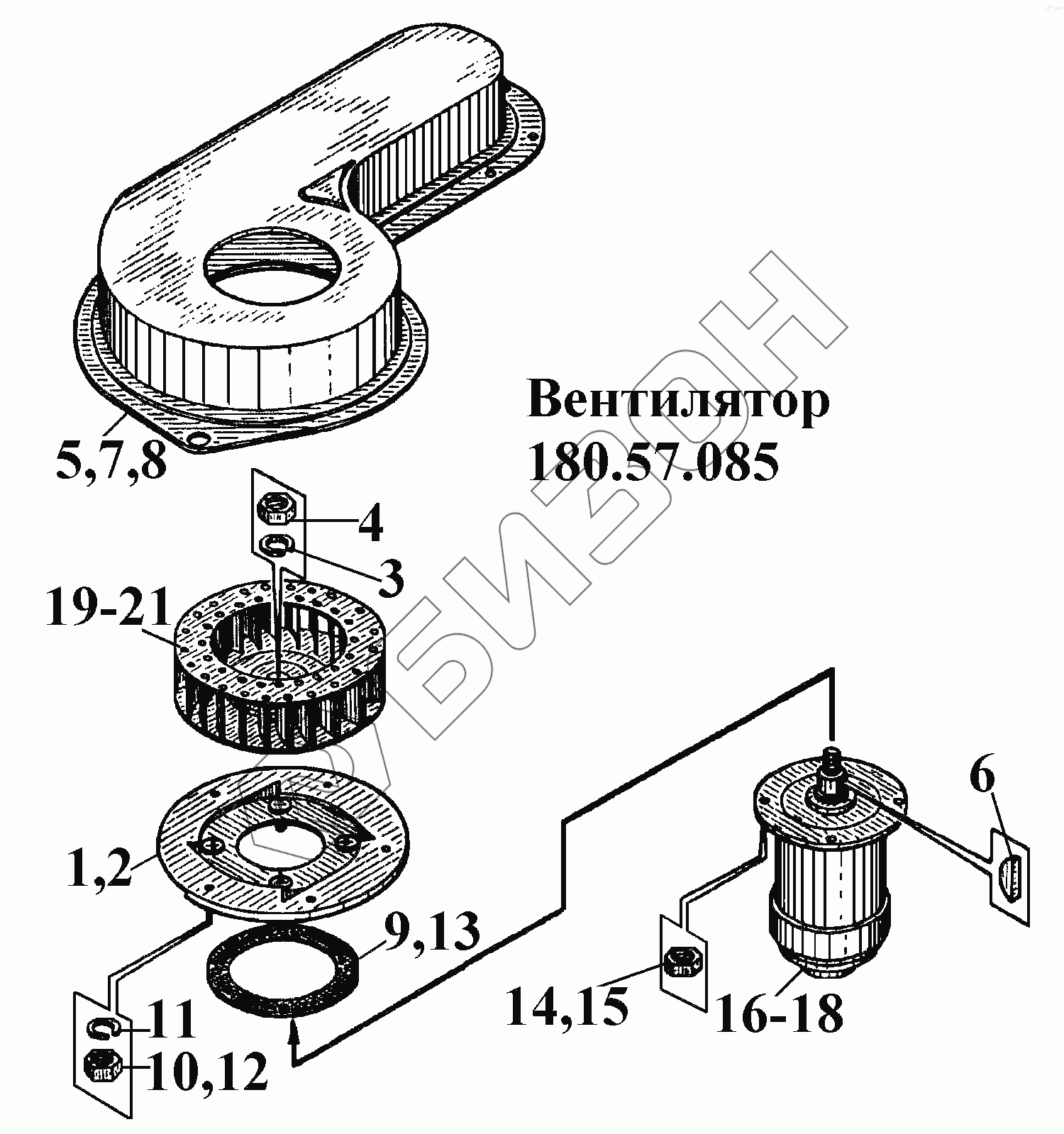 Вентилятор
180.57.085

5,7,8
4
3
19-21
1,2
9,13
11
10,12
14,15
16-18
6

РУБИЗОН