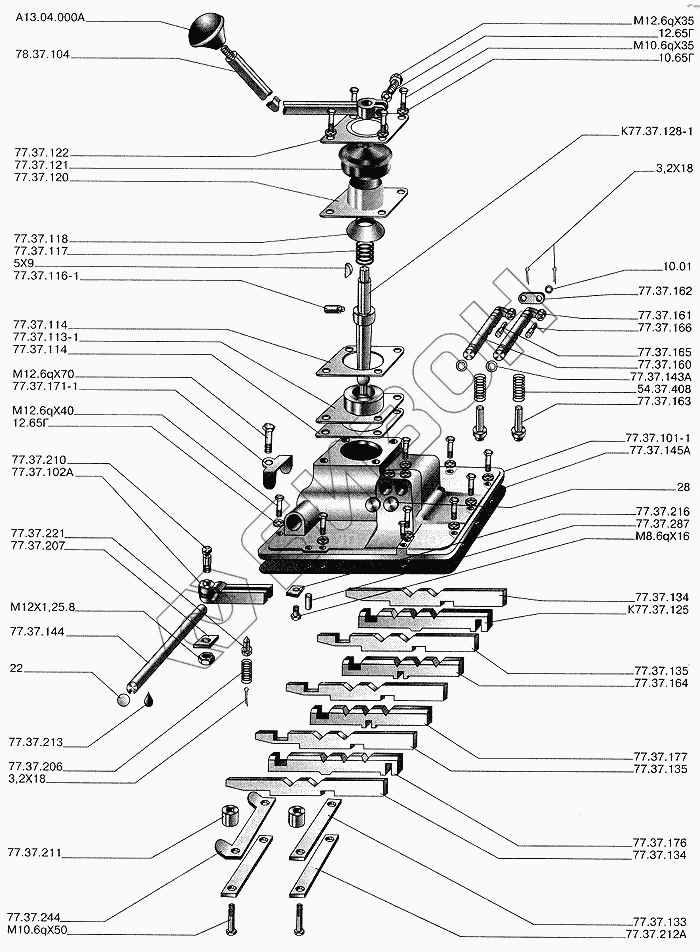 A13.04.000A
78.37.104
77.37.122
77.37.121
77.37.120
77.37.118
77.37.117
5X9
77.37.116-1
77.37.114
77.37.113-1
77.37.114
M12.6qX70
77.37.171-1
M12.6qX40
12.65Г
77.37.210
77.37.102A
77.37.221
77.37.207
M12X1,25.8
77.37.144
22
77.37.213
77.37.206
3,2X18
77.37.211
77.37.244
M10.6qX50

M12.6qX35
12.65Г
M10.6qX35
10.65Г
K77.37.128-1
3,2X18
10.01
77.37.162
77.37.161
77.37.166
77.37.165
77.37.160
77.37.143A
54.37.408
77.37.163
77.37.101-1
77.37.145A
28
77.37.216
77.37.287
M8.6qX16
77.37.134
K77.37.125
77.37.135
77.37.164
77.37.177
77.37.135
77.37.176
77.37.134
77.37.133
77.37.212A