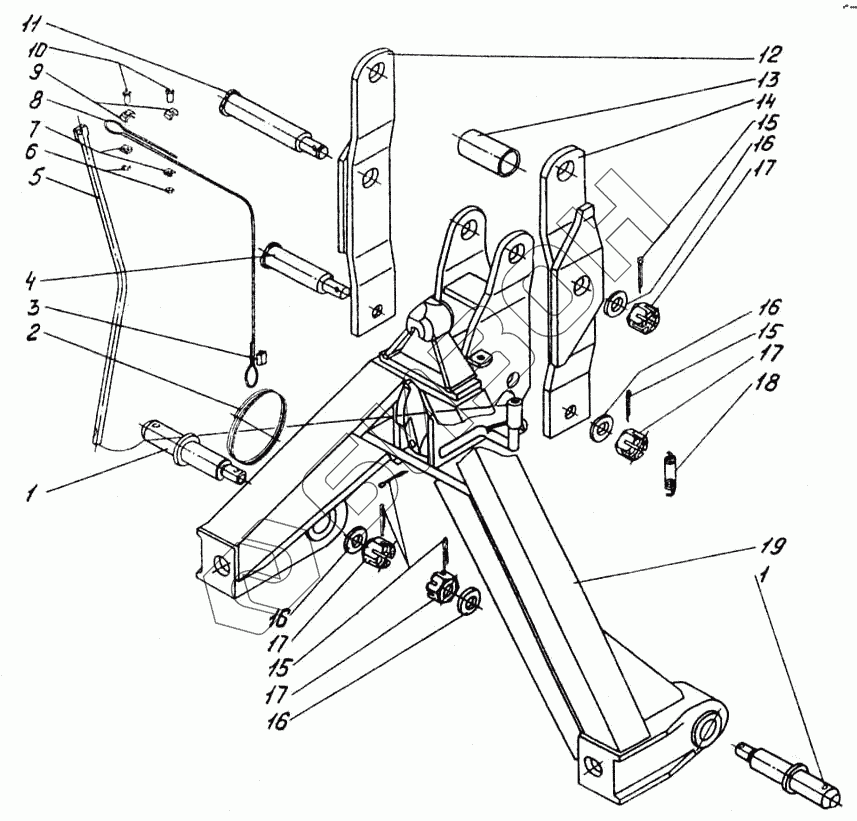 11
10
9
8
7
6
5
4
3
2
1
12
13
14
15
16
17
16
15
17
18
19
1
16
17
15
17
16