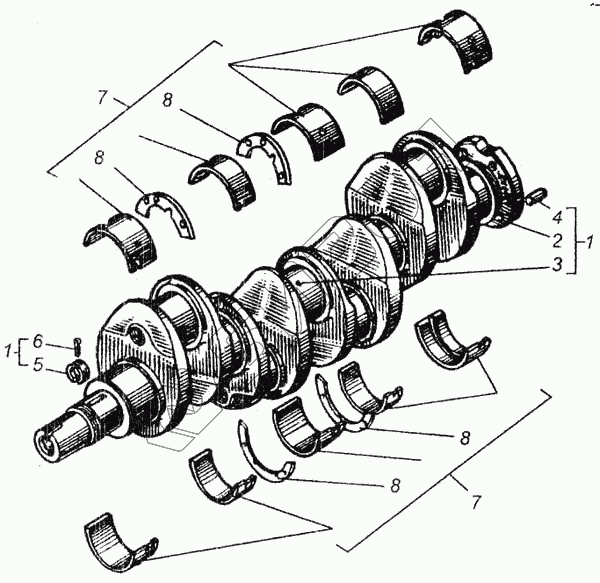 7
8
8
4
2
1
3
1
6
5
8
8
7