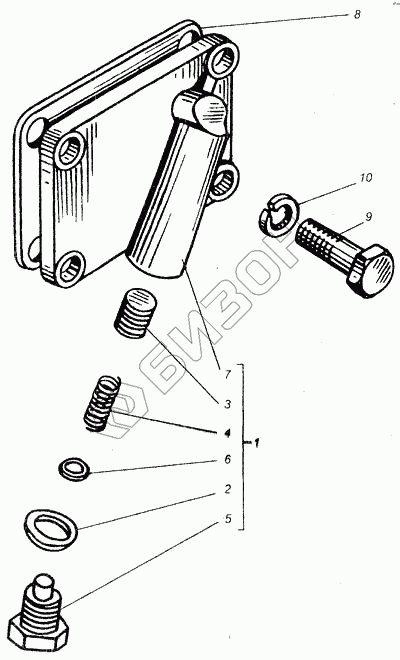 8
10
9
БИЗОН
7
3
4
1
6
2
5