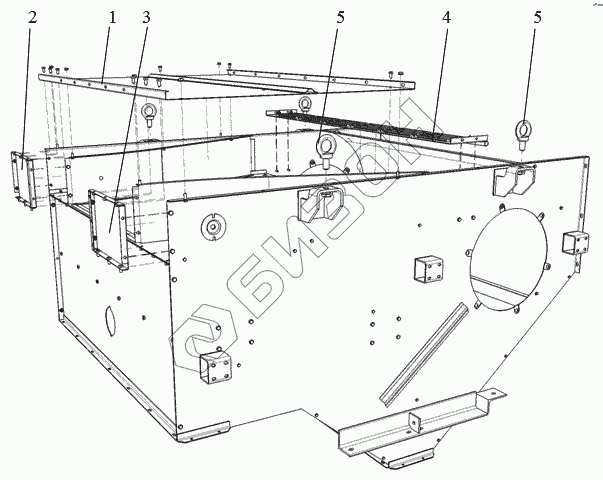 2 1 3 5 4 5

БИЗОН