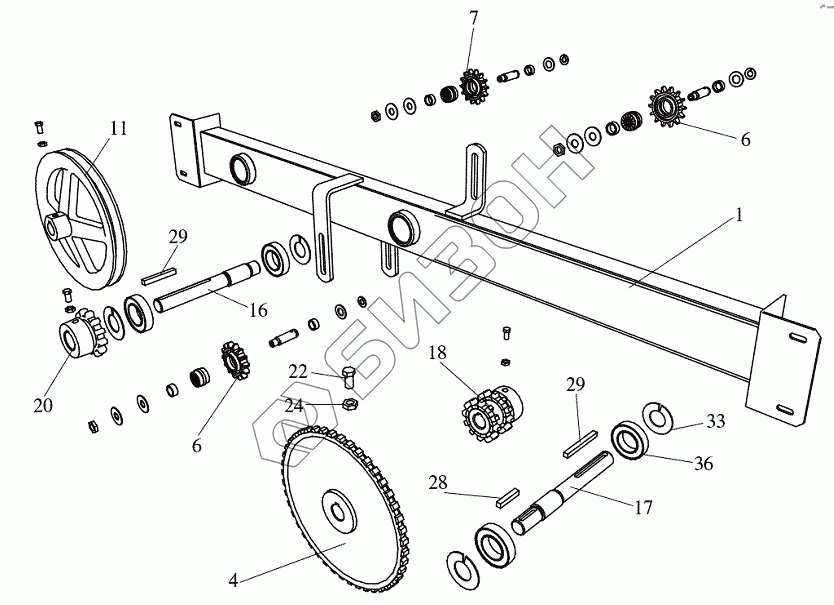 7
11
6
1
29
16
20
22
24
6
18
29
33
36
28
17
4
БИЗОН