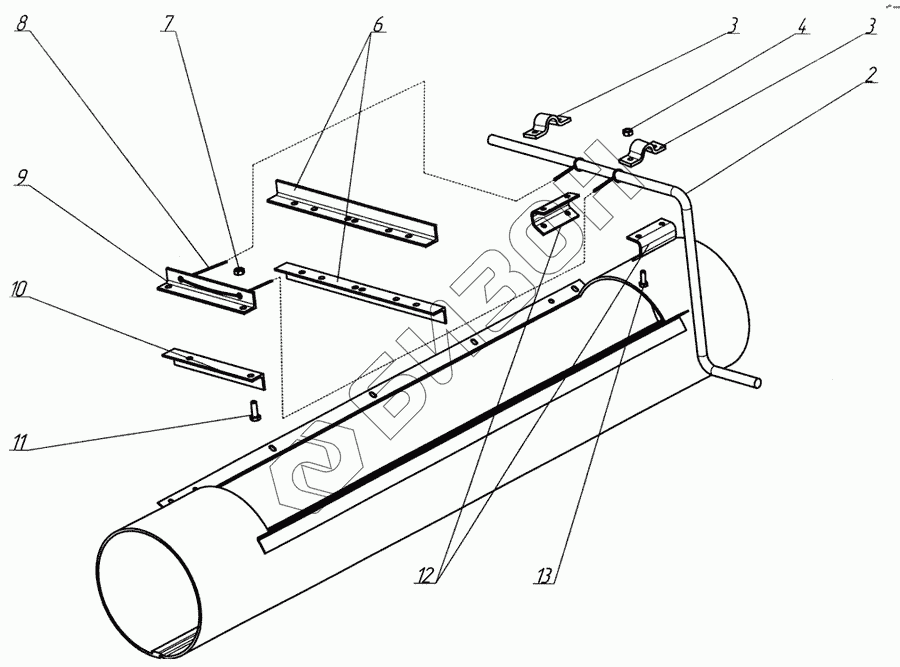 8
7
6
3
4
3
2
9
10
11
12
13
БИЗОН