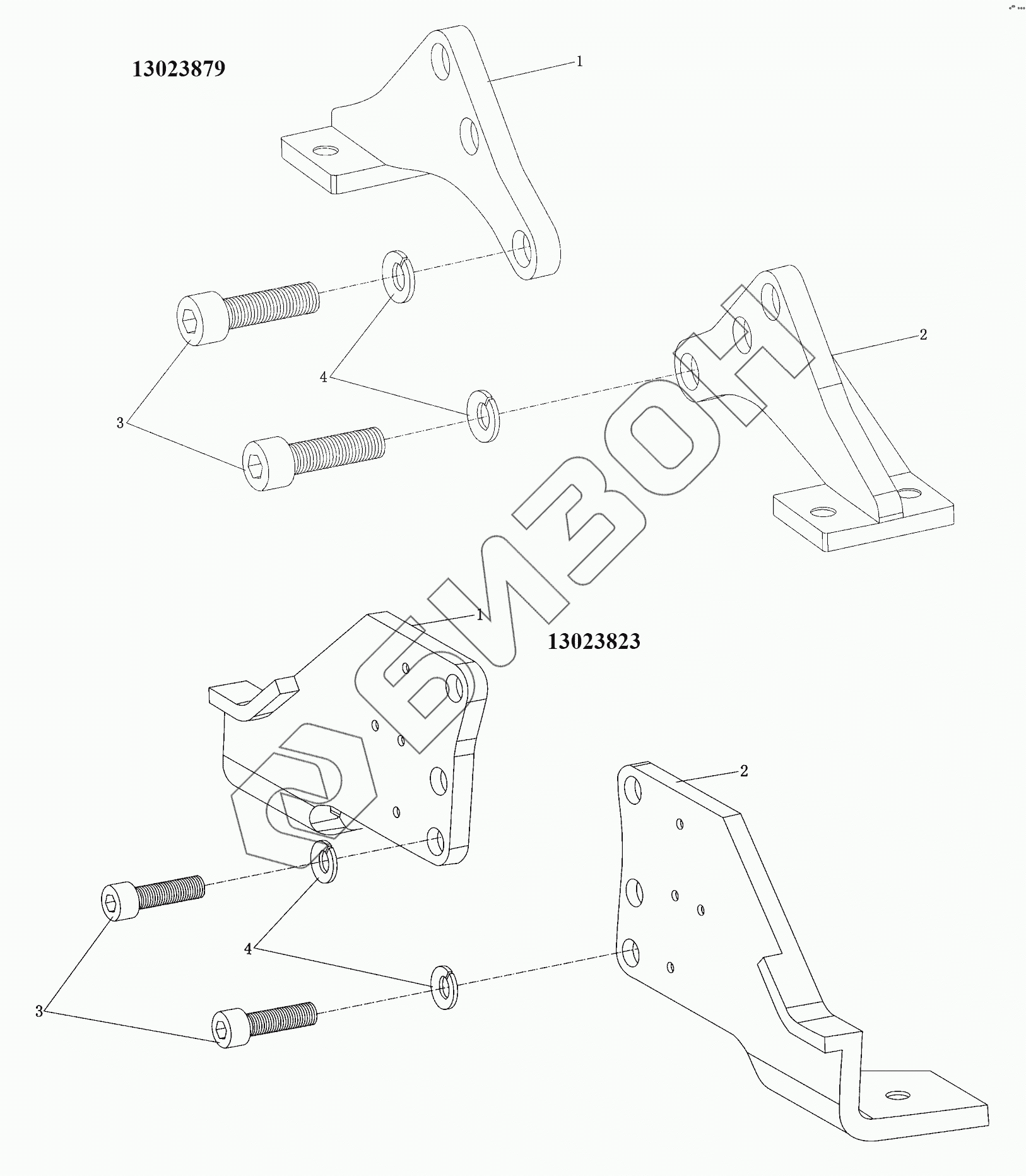 13023879

1

2

4

3

БИЗОН

1

13023823

2

4

3