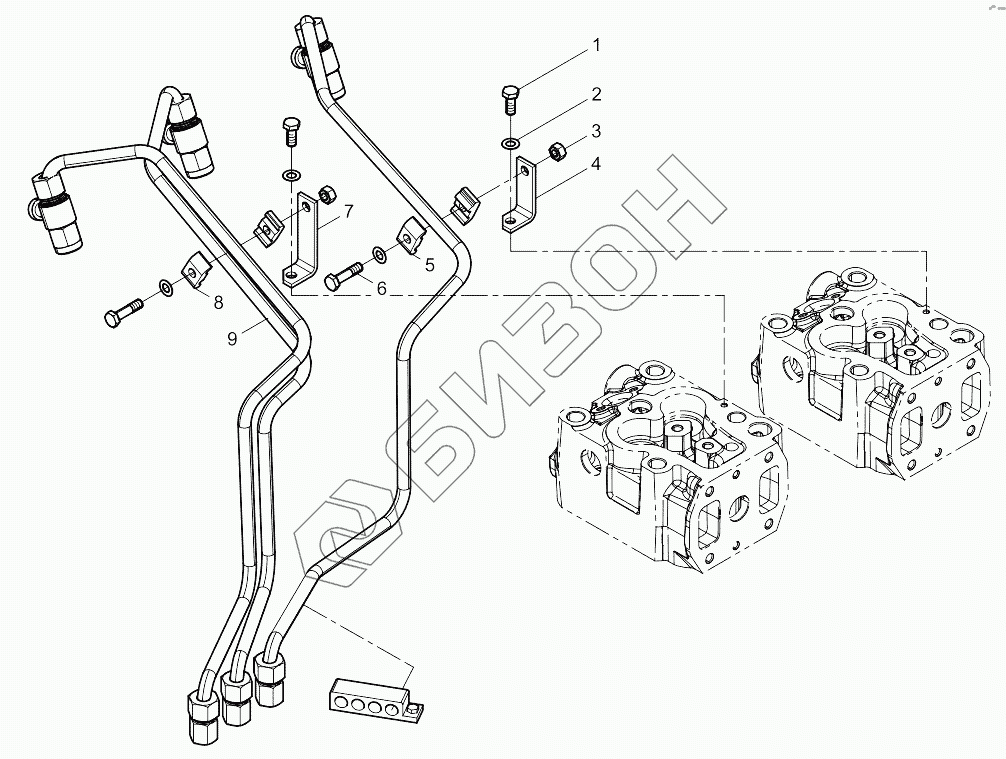 1
2
3
4
7
5
6
8
9
БИЗОН