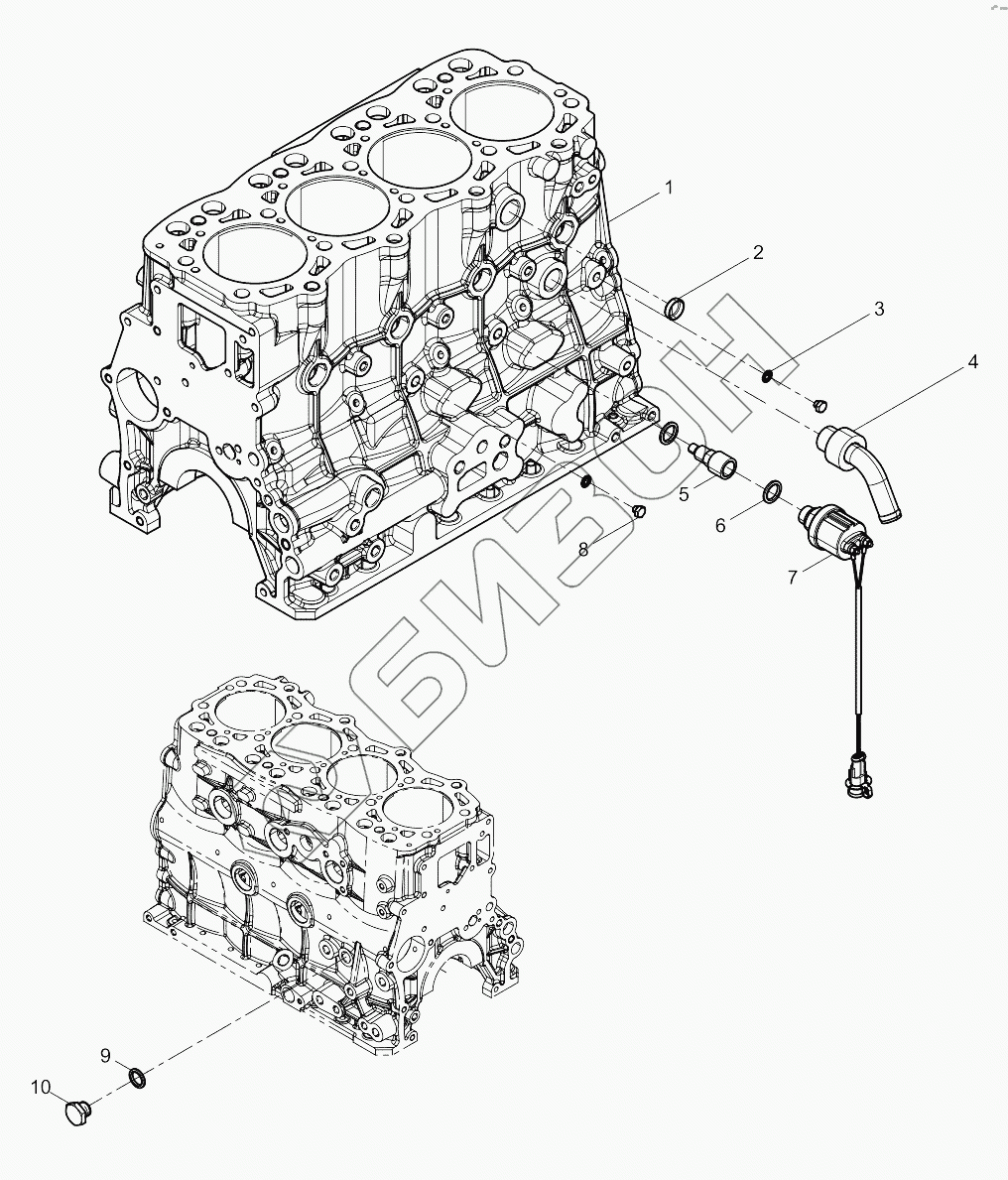 1
2
3
4
5
6
7
8
9
10
БИЗОН